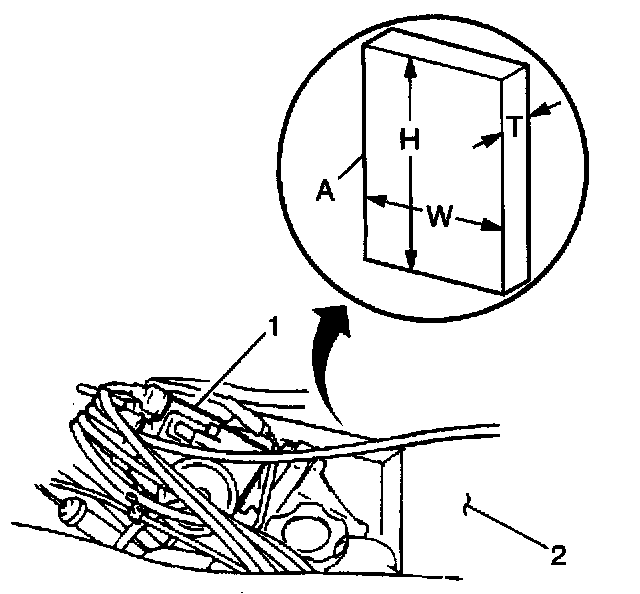 H
T
A
W
1
2