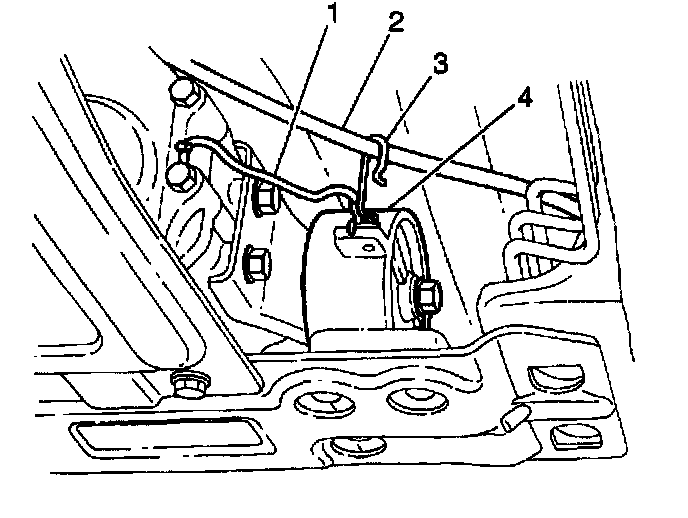 1
2
3
4