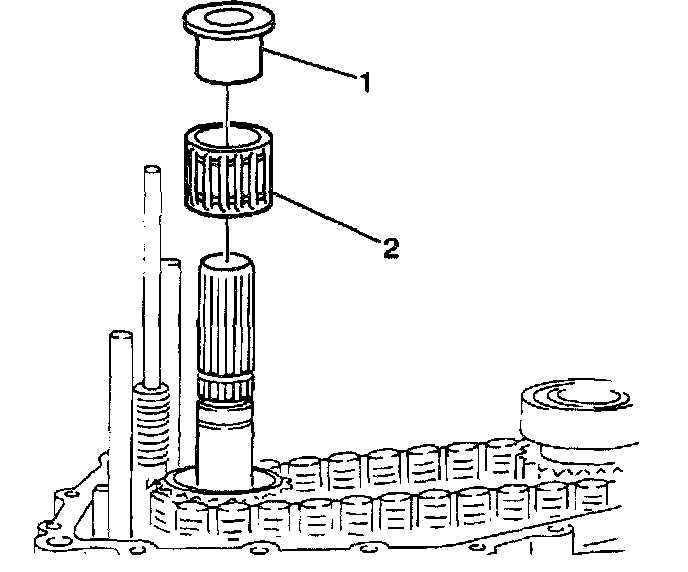 1

2