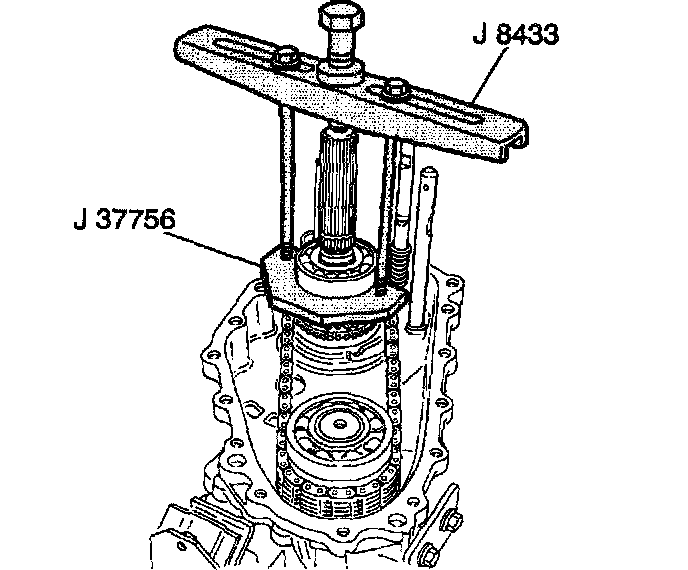 J 8433

J 37756