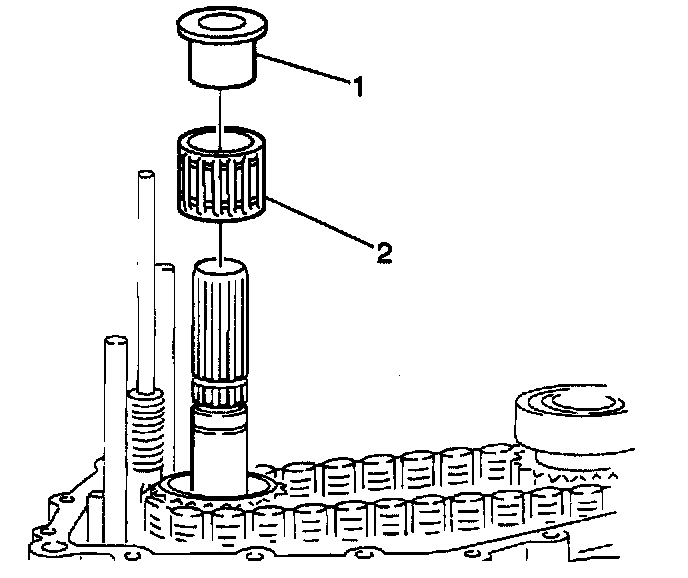 1

2