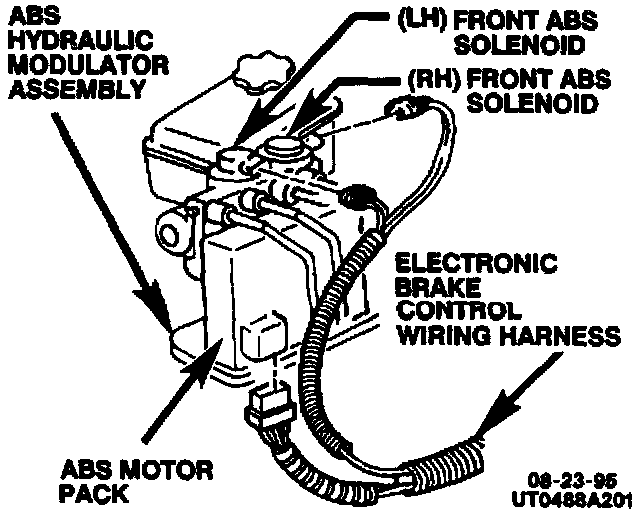 ABS HYDRAULIC MODULATOR ASSEMBLY

(LH) FRONT ABS SOLENOID

(RH) FRONT ABS SOLENOID

ELECTRONIC BRAKE CONTROL WIRING HARNESS

ABS MOTOR PACK

08-23-95
UT0488A201