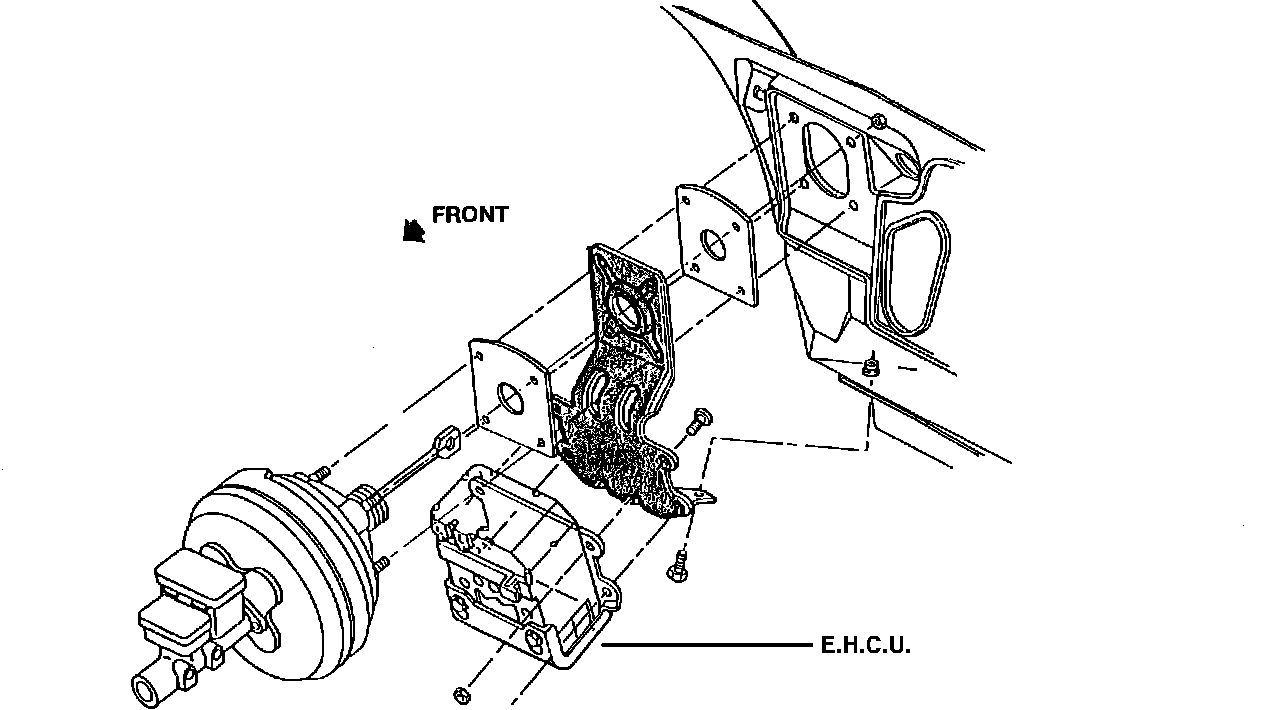 FRONT

E.H.C.U.