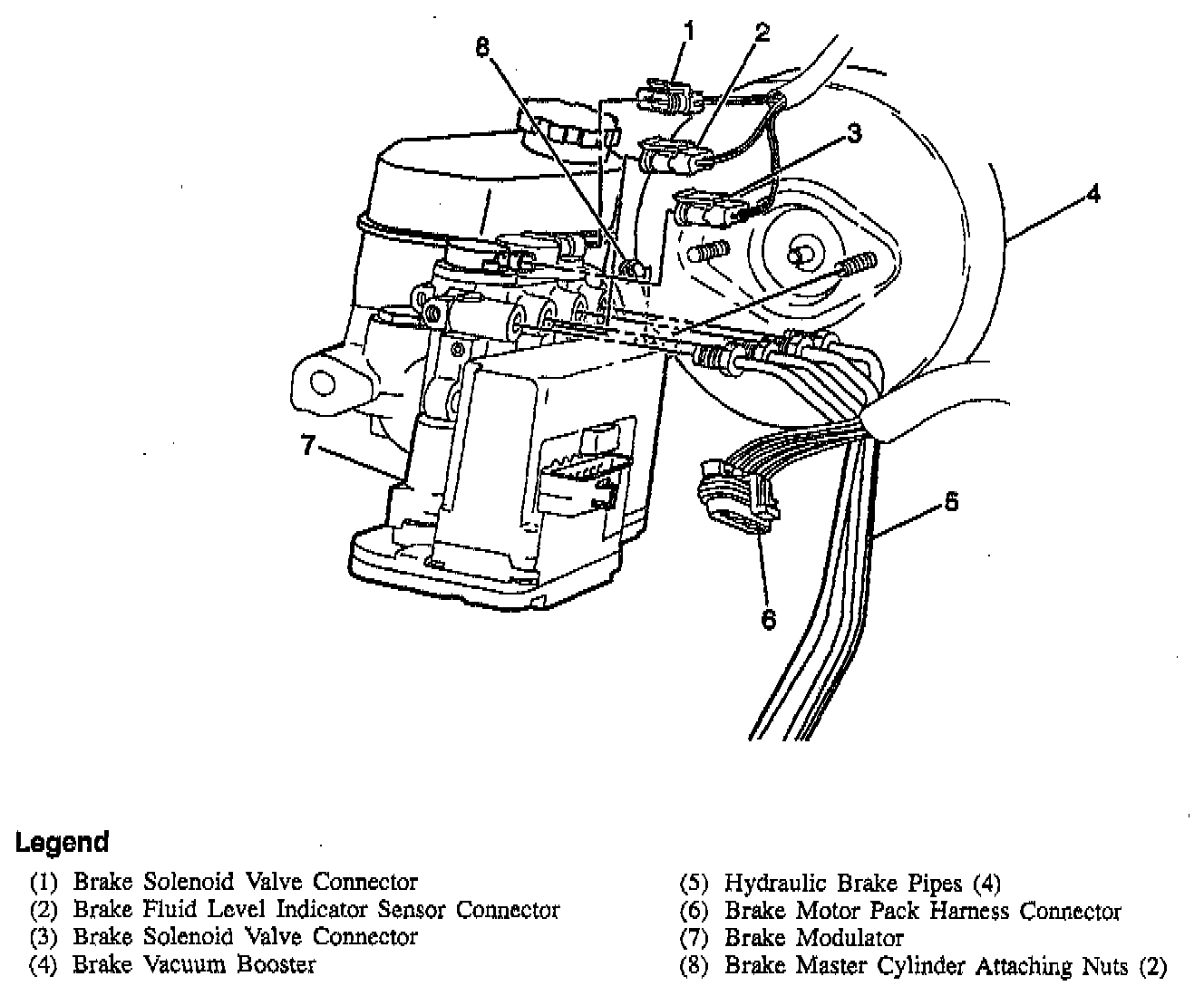 8
1
2
3
4
7
5
6

Legend
(1) Brake Solenoid Valve Connector
(2) Brake Fluid Level Indicator Sensor Connector
(3) Brake Solenoid Valve Connector
(4) Brake Vacuum Booster

(5) Hydraulic Brake Pipes (4)
(6) Brake Motor Pack Harness Connector
(7) Brake Modulator
(8) Brake Master Cylinder Attaching Nuts (2)