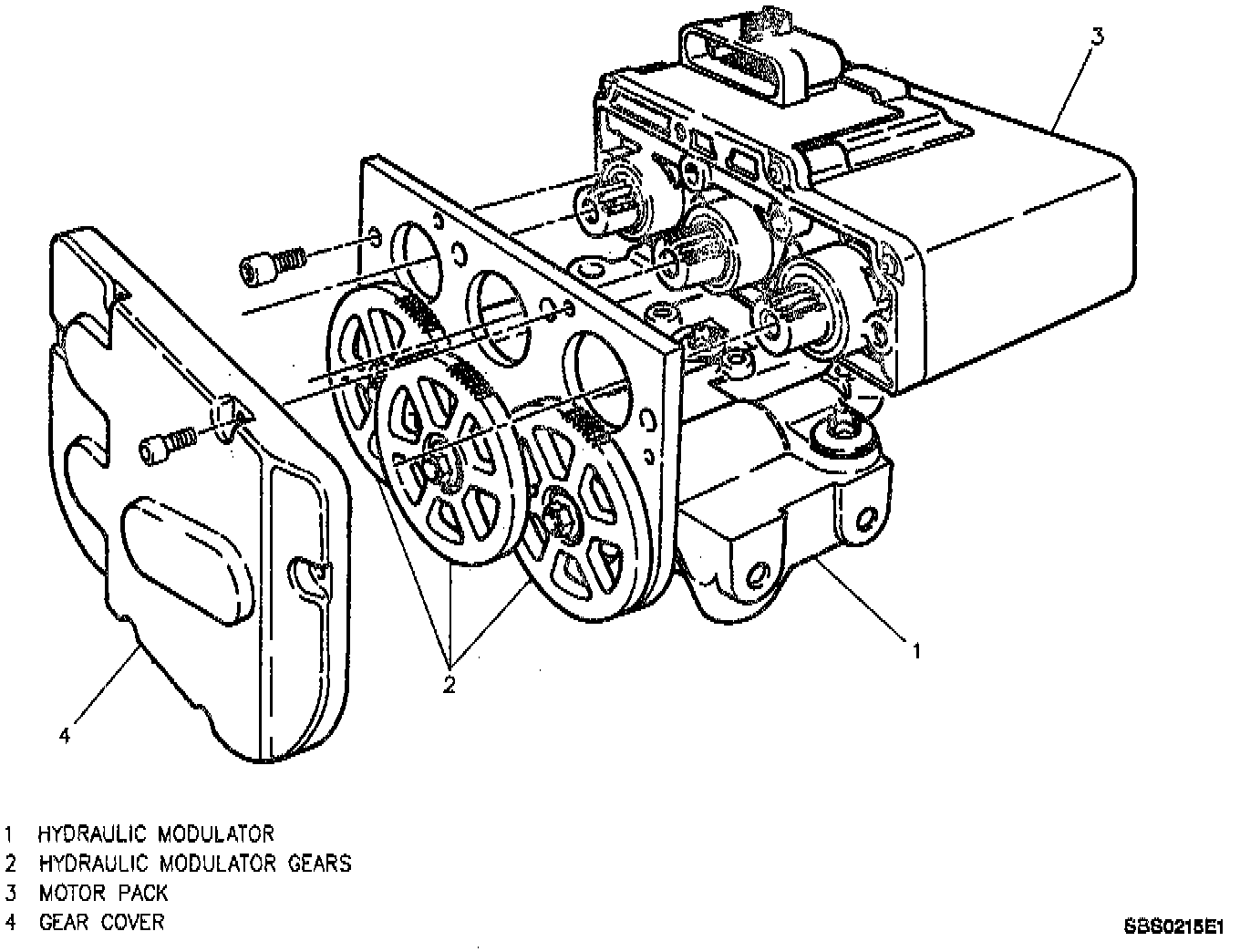 3

1

2

4

1 HYDRAULIC MODULATOR
2 HYDRAULIC MODULATOR GEARS
3 MOTOR PACK
4 GEAR COVER

SBS0215E1