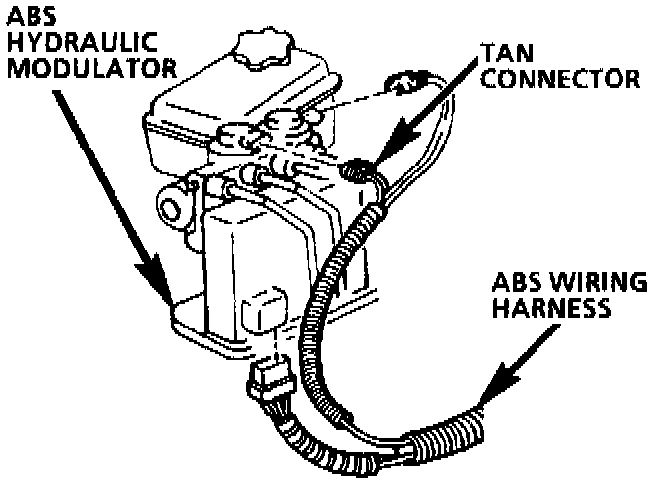 ABS HYDRAULIC MODULATOR

TAN CONNECTOR

ABS WIRING HARNESS