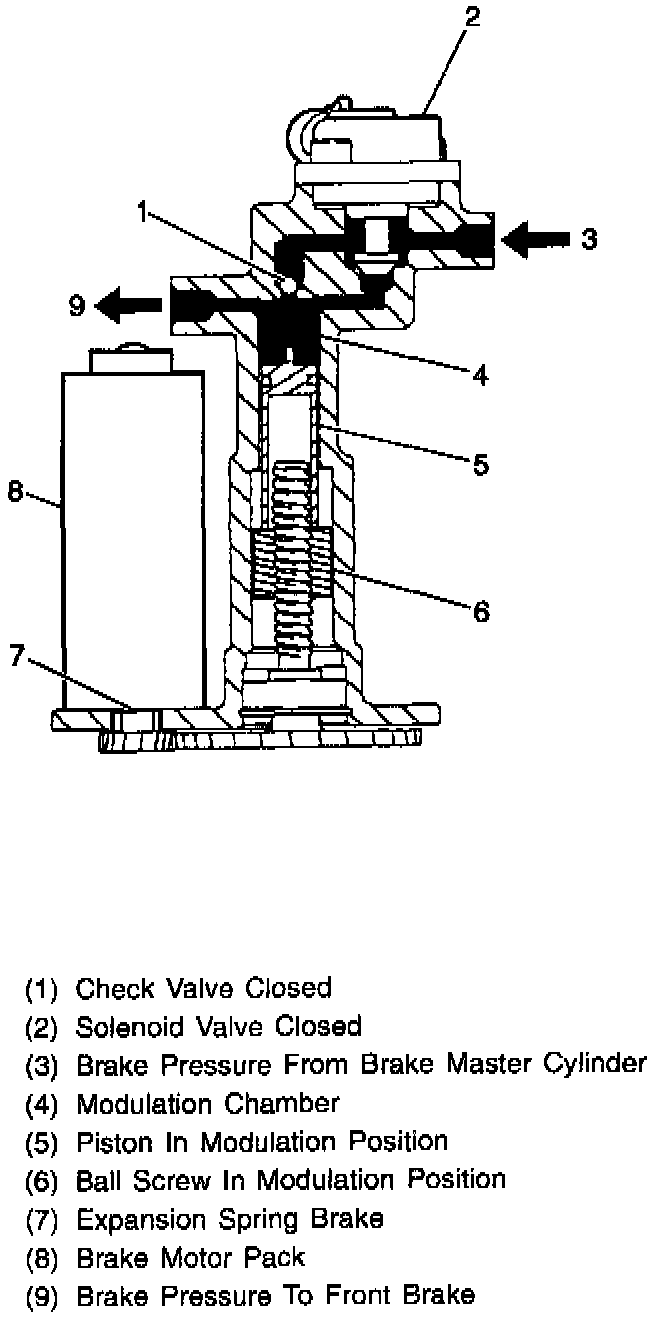 2
1
3
9
4
5
8
6
7

(1) Check Valve Closed
(2) Solenoid Valve Closed
(3) Brake Pressure From Brake Master Cylinder
(4) Modulation Chamber
(5) Piston In Modulation Position
(6) Ball Screw In Modulation Position
(7) Expansion Spring Brake
(8) Brake Motor Pack
(9) Brake Pressure To Front Brake