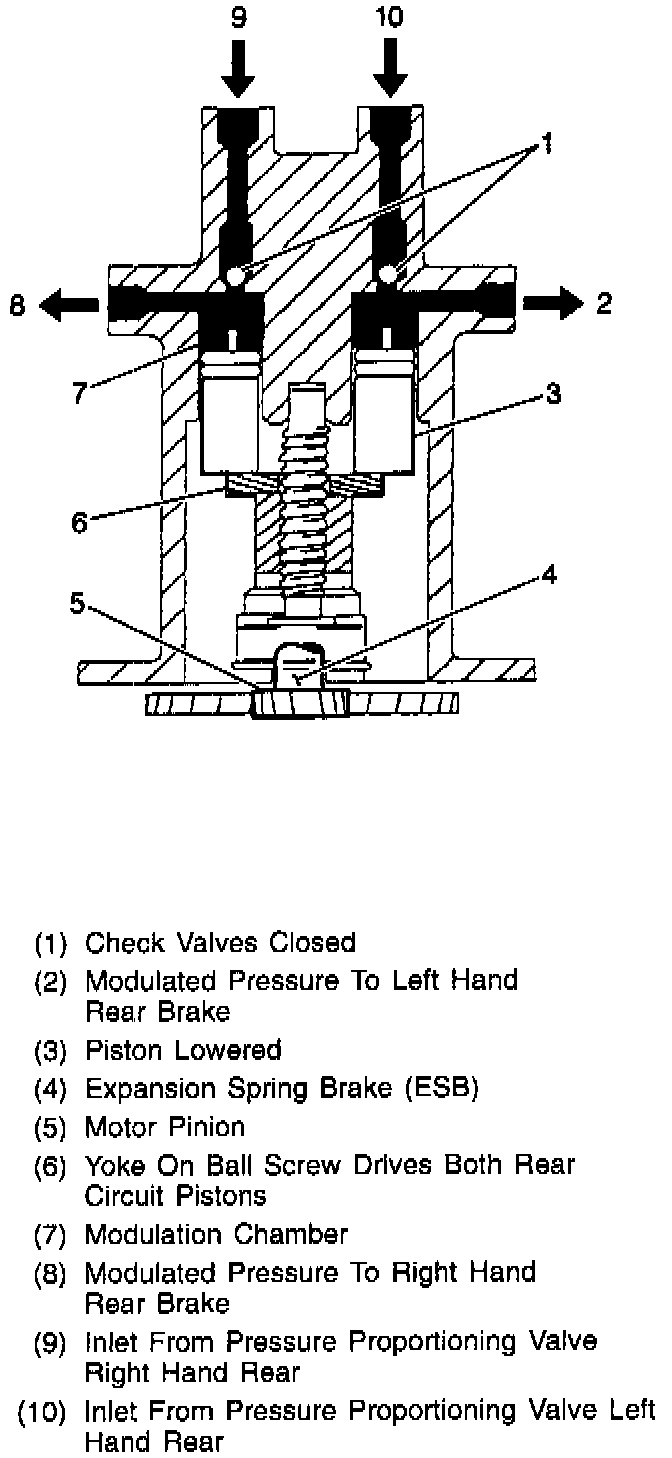 9
10
1
8
2
7
3
6
4
5

(1) Check Valves Closed
(2) Modulated Pressure To Left Hand Rear Brake
(3) Piston Lowered
(4) Expansion Spring Brake (ESB)
(5) Motor Pinion
(6) Yoke On Ball Screw Drives Both Rear Circuit Pistons
(7) Modulation Chamber
(8) Modulated Pressure To Right Hand Rear Brake
(9) Inlet From Pressure Proportioning Valve Right Hand Rear
(10) Inlet From Pressure Proportioning Valve Left Hand Rear