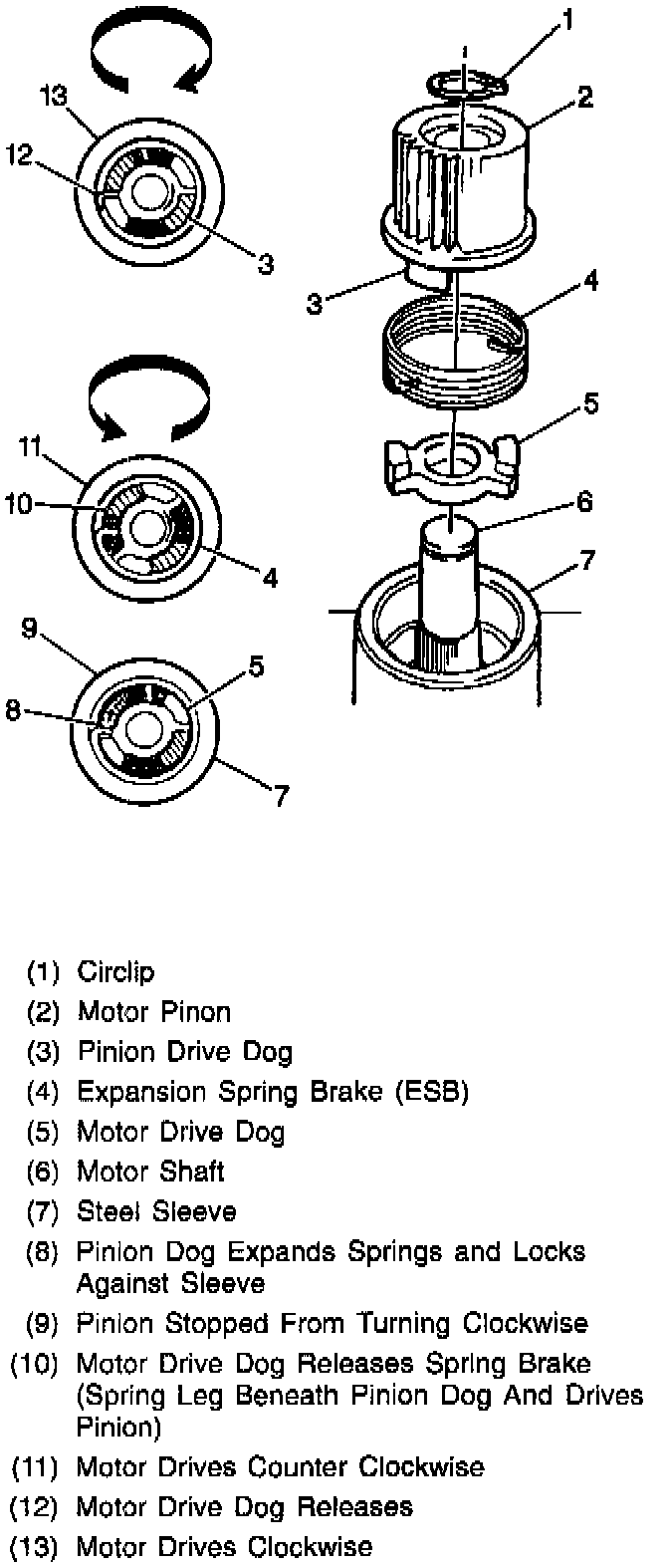 13
12
3
11
10
4
9
8
5
7
1
2
3
4
5
6
7

(1) Circlip
(2) Motor Pinon
(3) Pinion Drive Dog
(4) Expansion Spring Brake (ESB)
(5) Motor Drive Dog
(6) Motor Shaft
(7) Steel Sleeve
(8) Pinion Dog Expands Springs and Locks Against Sleeve
(9) Pinion Stopped From Turning Clockwise
(10) Motor Drive Dog Releases Spring Brake (Spring Leg Beneath Pinion Dog And Drives Pinion)
(11) Motor Drives Counter Clockwise
(12) Motor Drive Dog Releases
(13) Motor Drives Clockwise