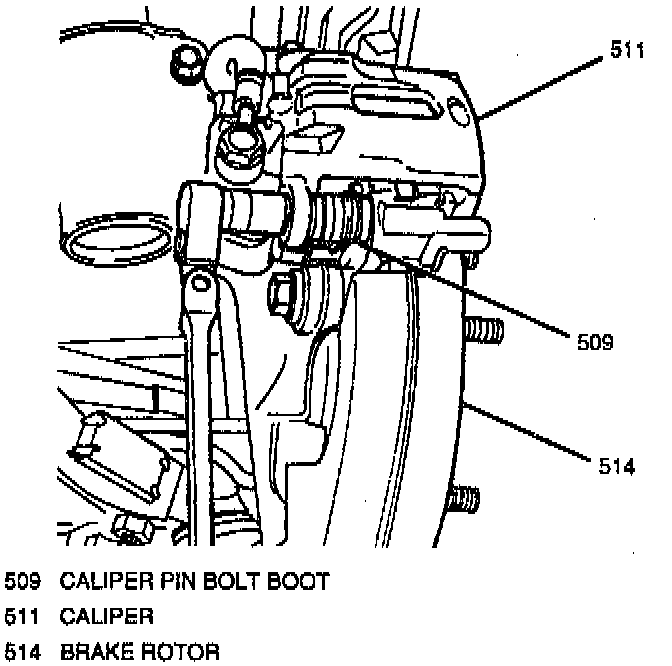 511

509

514

509 CALIPER PIN BOLT BOOT
511 CALIPER
514 BRAKE ROTOR