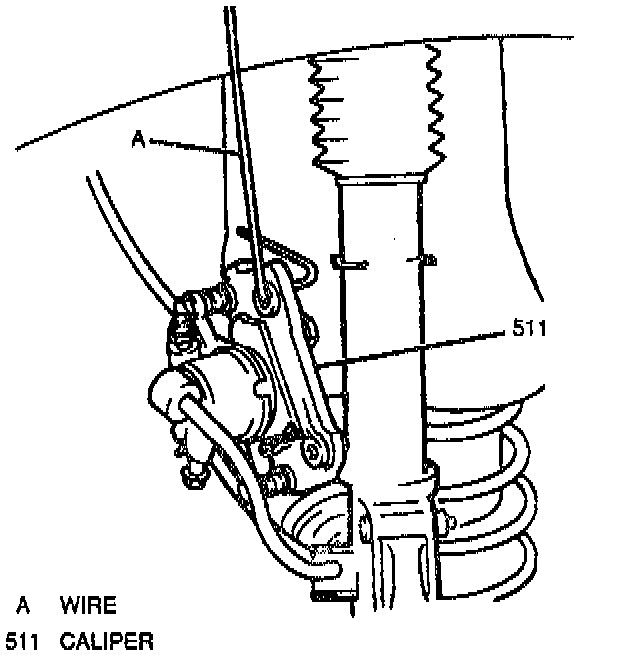 A

511

A WIRE
511 CALIPER