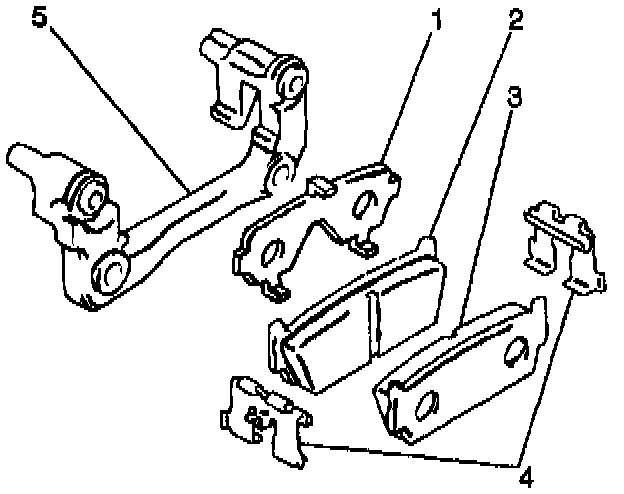 5
1
2
3
4