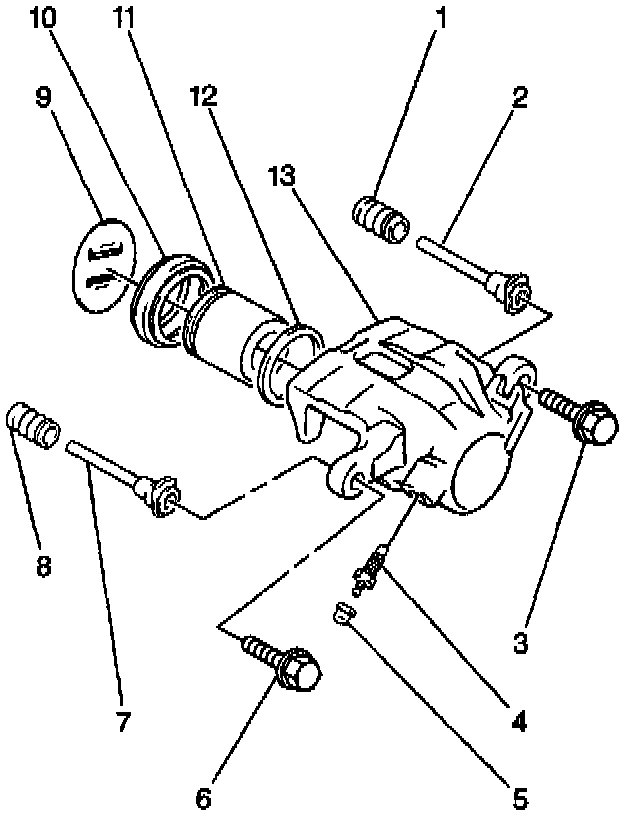 10
11
1
9
12
2
13
8
3
7
4
6
5