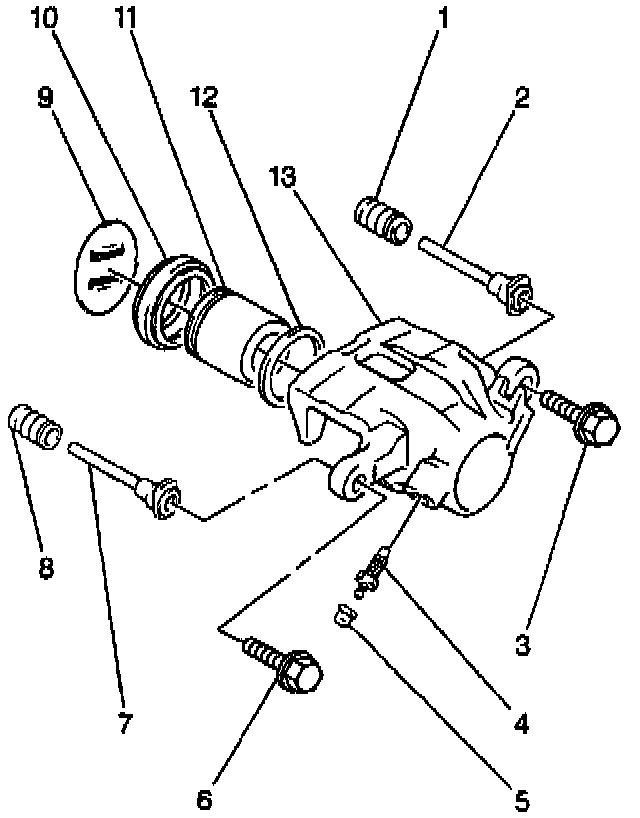 10
11
1
9
12
2
13
8
3
7
4
6
5