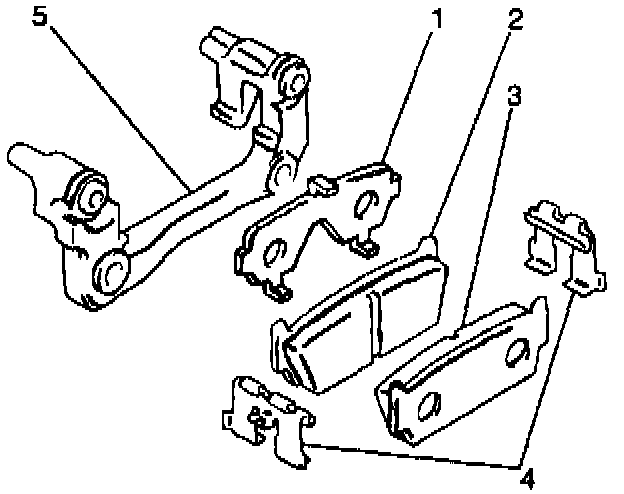 5
1
2
3
4