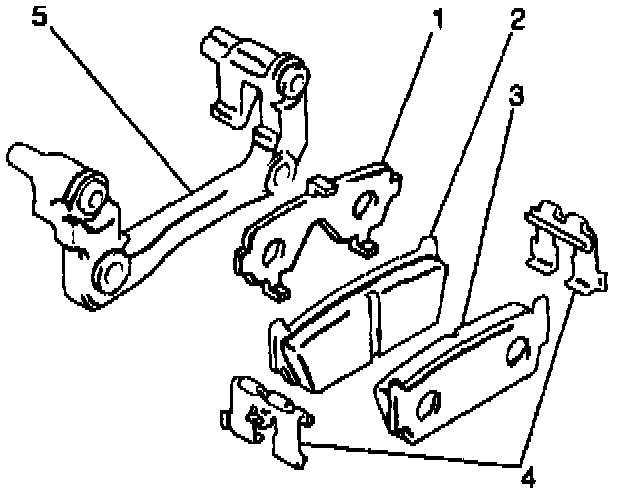 5
1
2
3
4