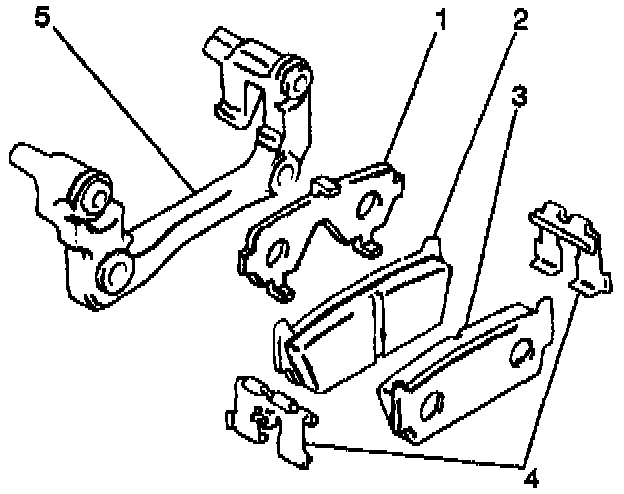 5
1
2
3
4