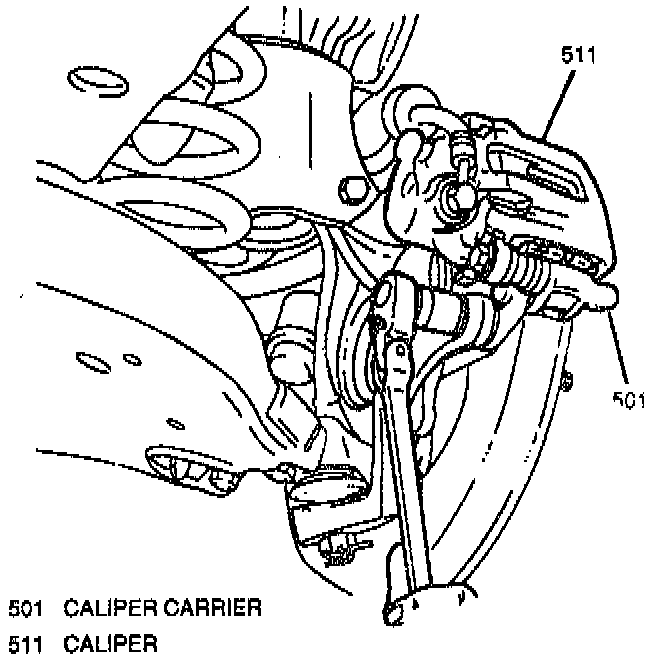 511

501

501 CALIPER CARRIER
511 CALIPER