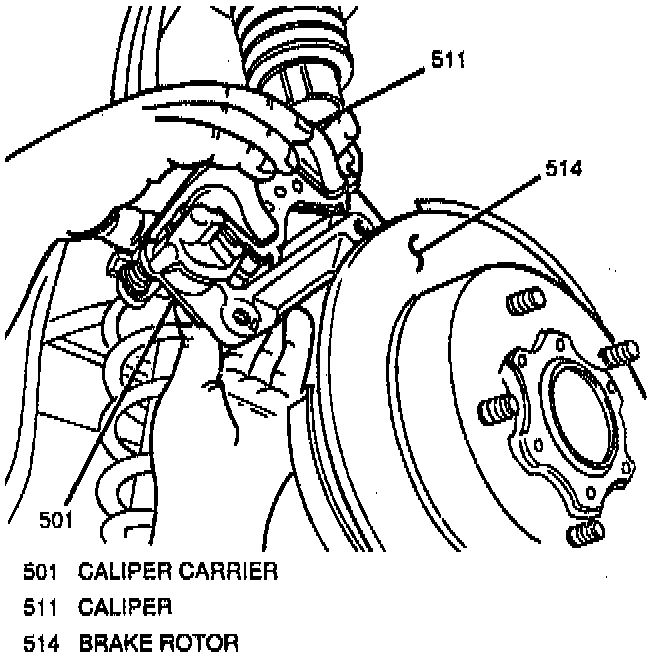 511

514

501

501 CALIPER CARRIER
511 CALIPER
514 BRAKE ROTOR