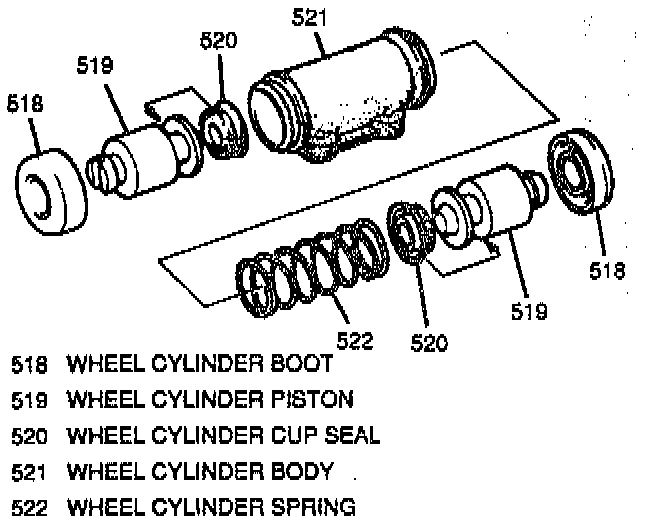 521
520
519
518
518
519
522
520

518 WHEEL CYLINDER BOOT
519 WHEEL CYLINDER PISTON
520 WHEEL CYLINDER CUP SEAL
521 WHEEL CYLINDER BODY
522 WHEEL CYLINDER SPRING