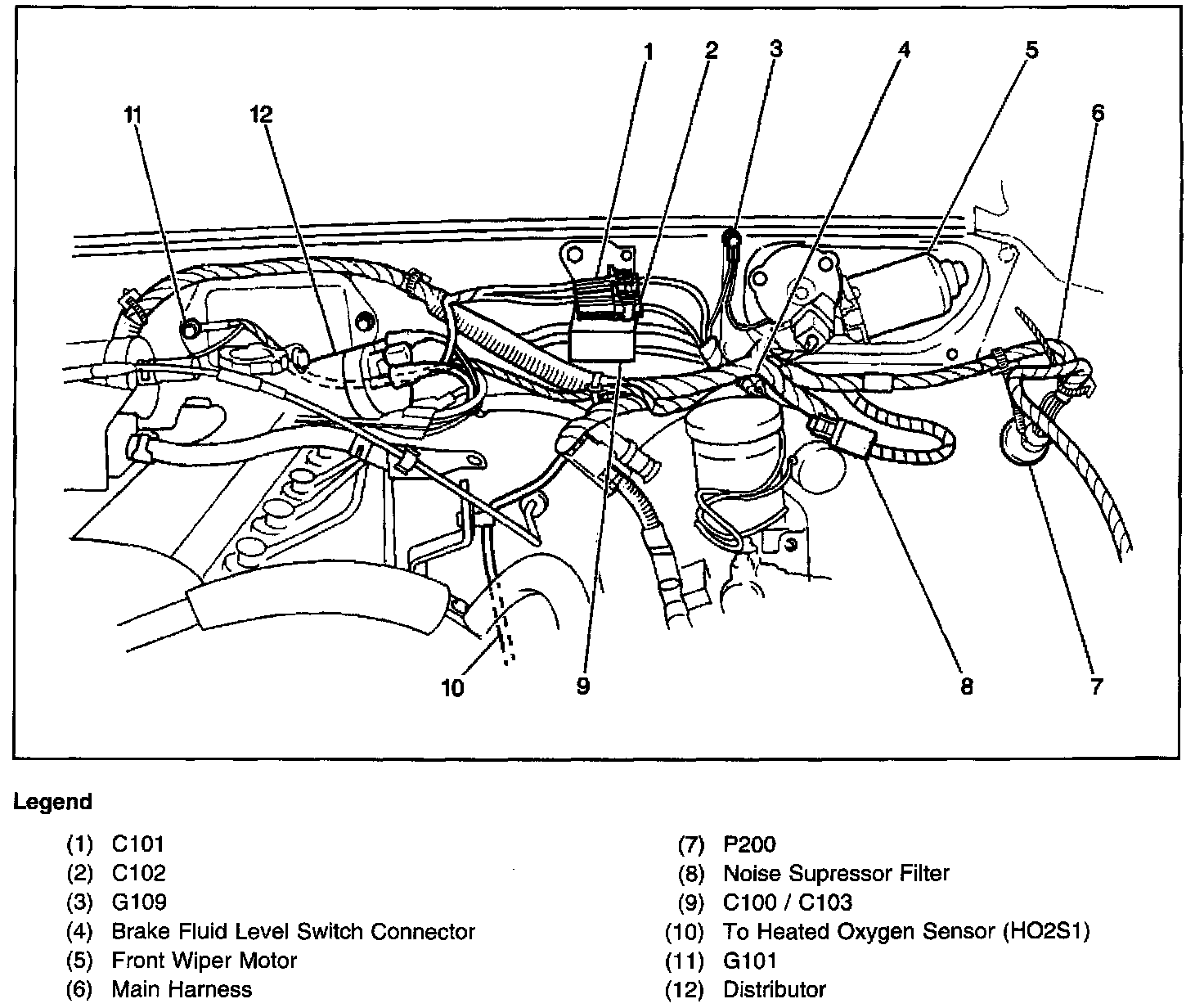 1 2 3 4 5
11 12 6
10 9 8 7

Legend

(1) C101
(2) C102
(3) G109
(4) Brake Fluid Level Switch Connector
(5) Front Wiper Motor
(6) Main Harness

(7) P200
(8) Noise Supressor Filter
(9) C100 / C103
(10) To Heated Oxygen Sensor (HO2S1)
(11) G101
(12) Distributor