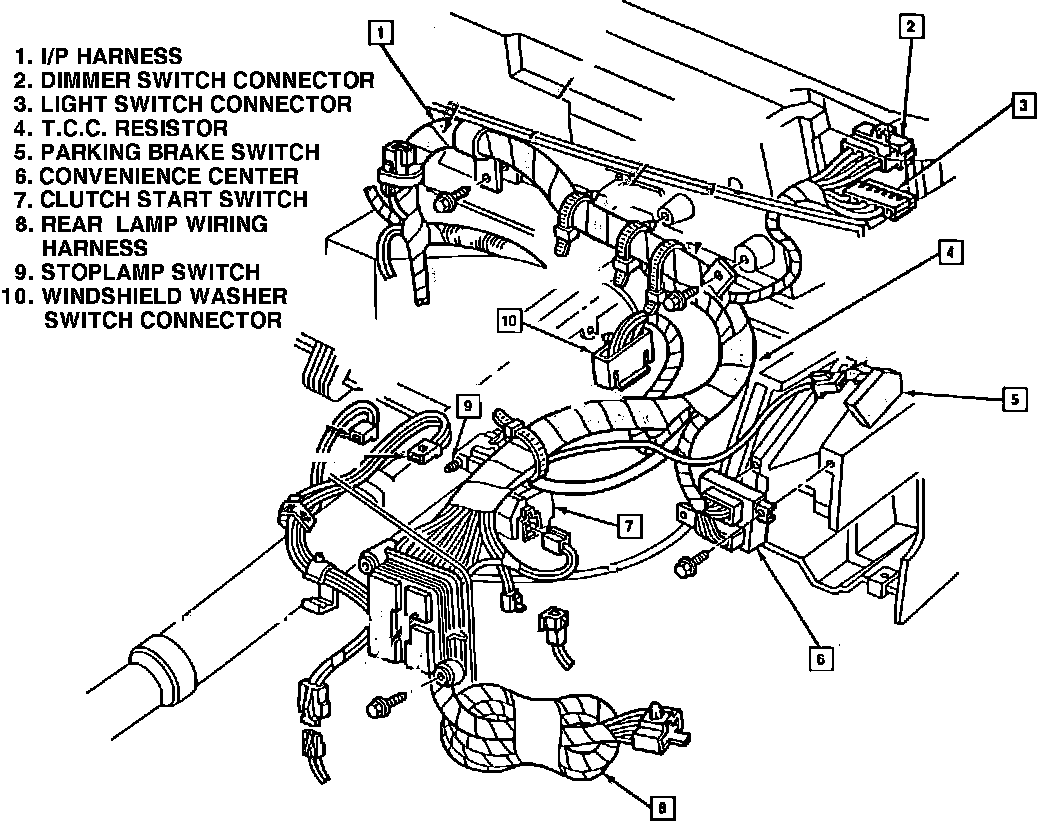 1. I/P HARNESS
2. DIMMER SWITCH CONNECTOR
3. LIGHT SWITCH CONNECTOR
4. T.C.C. RESISTOR
5. PARKING BRAKE SWITCH
6. CONVENIENCE CENTER
7. CLUTCH START SWITCH
8. REAR LAMP WIRING HARNESS
9. STOPLAMP SWITCH
10. WINDSHIELD WASHER SWITCH CONNECTOR

1
2
3
4
10
5
9
7
6
8