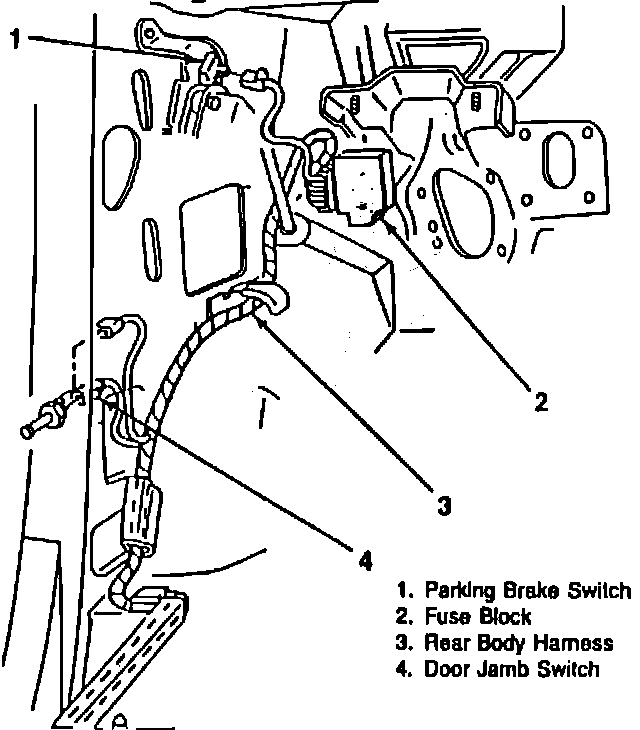 1

2

3

4

1. Parking Brake Switch
2. Fuse Block
3. Rear Body Harness
4. Door Jamb Switch