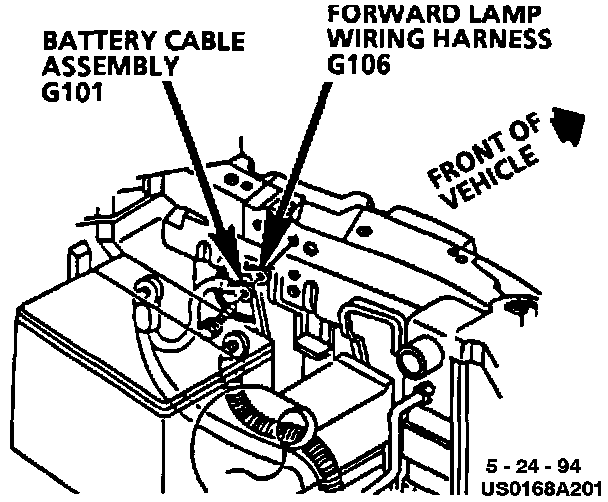 BATTERY CABLE ASSEMBLY G101

FORWARD LAMP WIRING HARNESS G106

FRONT OF VEHICLE

5 - 24 - 94
US0168A201