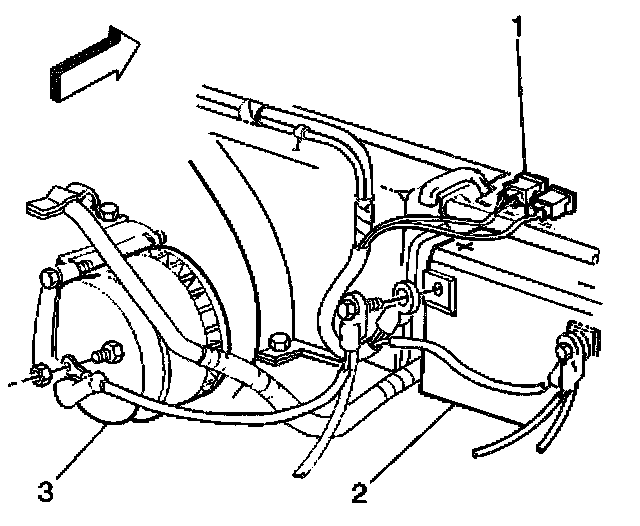 1

3

2