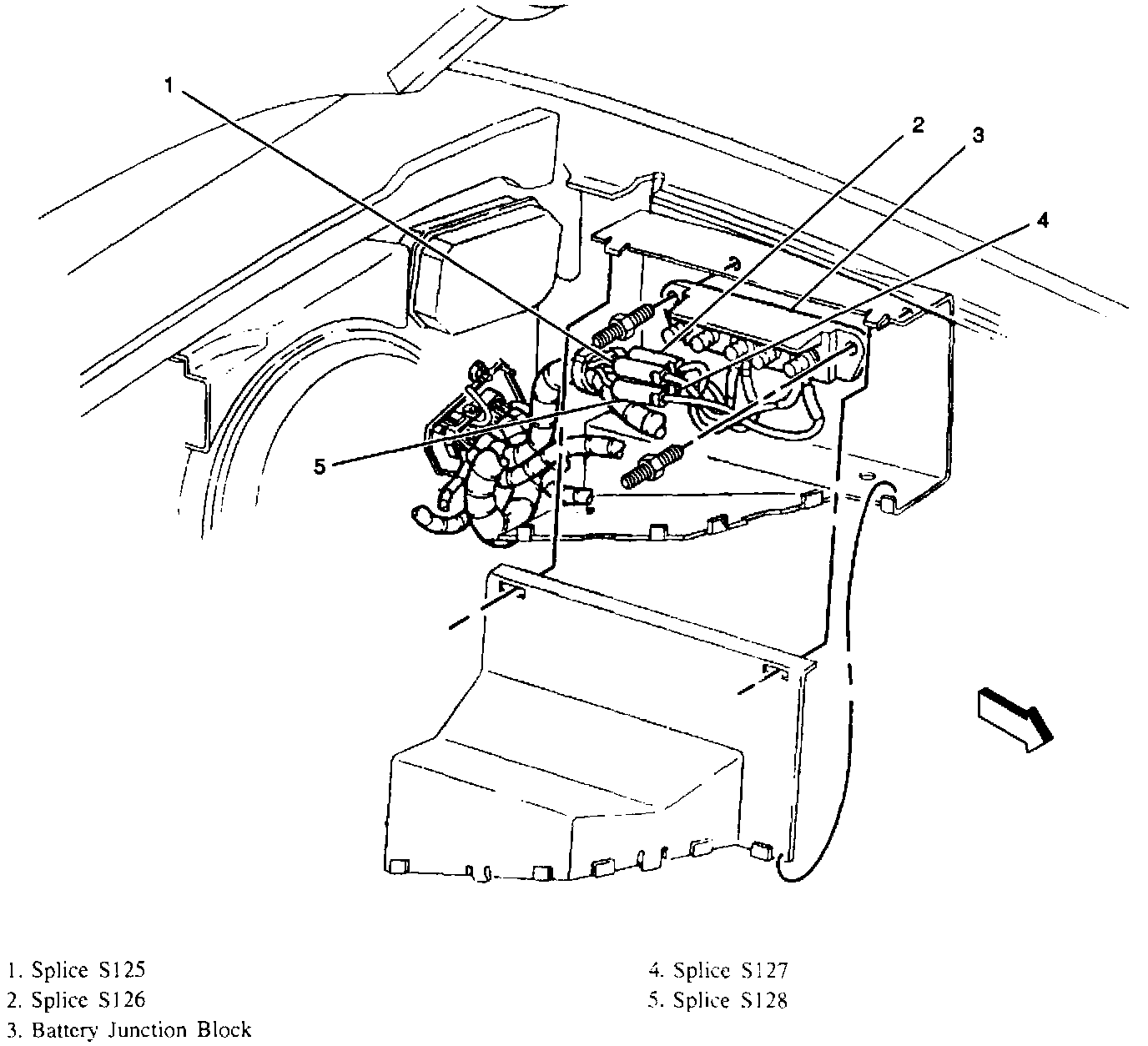 1
2
3
4
5

1. Splice S125
2. Splice S126
3. Battery Junction Block

4. Splice S127
5. Splice S128