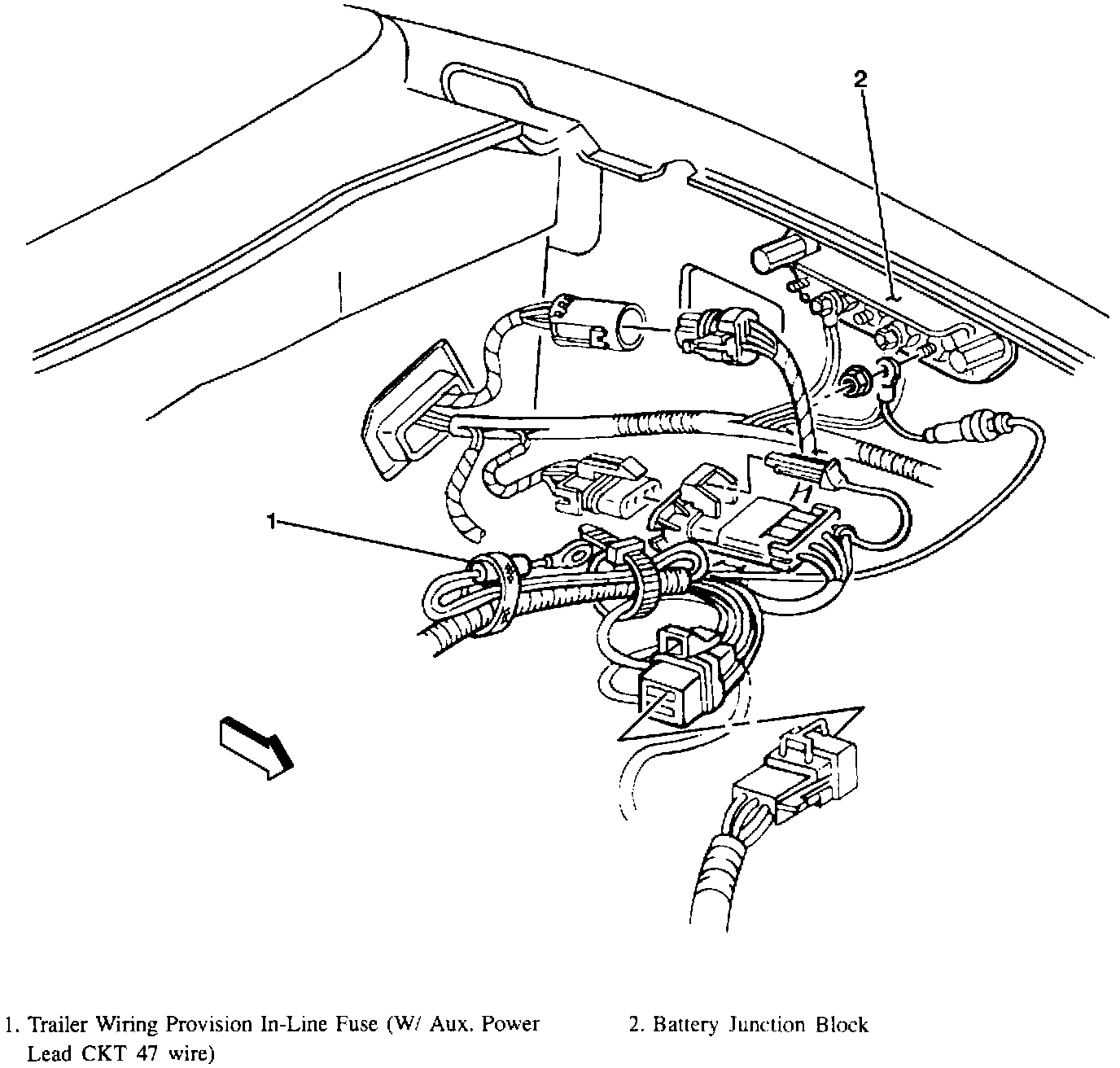 2

1

1. Trailer Wiring Provision In-Line Fuse (W/ Aux. Power Lead CKT 47 wire)

2. Battery Junction Block