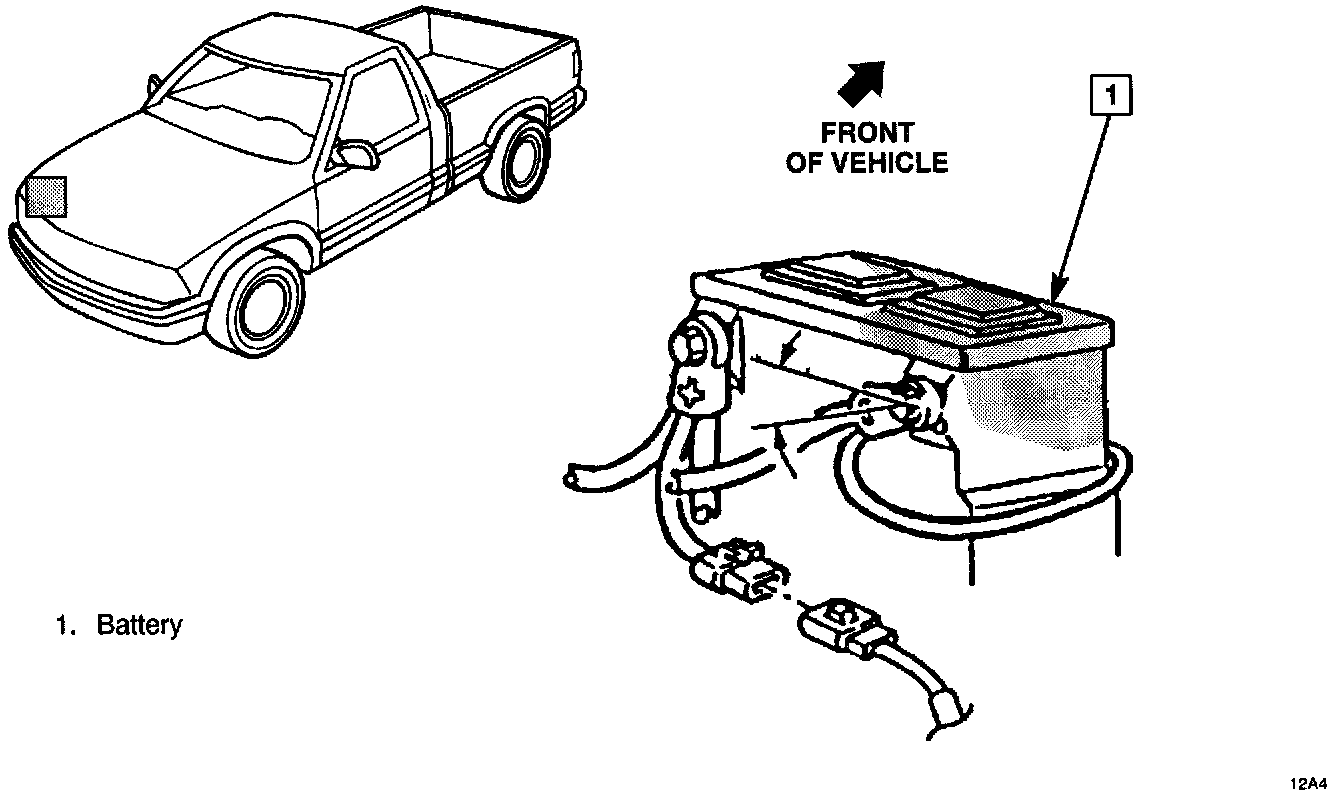 FRONT OF VEHICLE

1

1. Battery

12A4