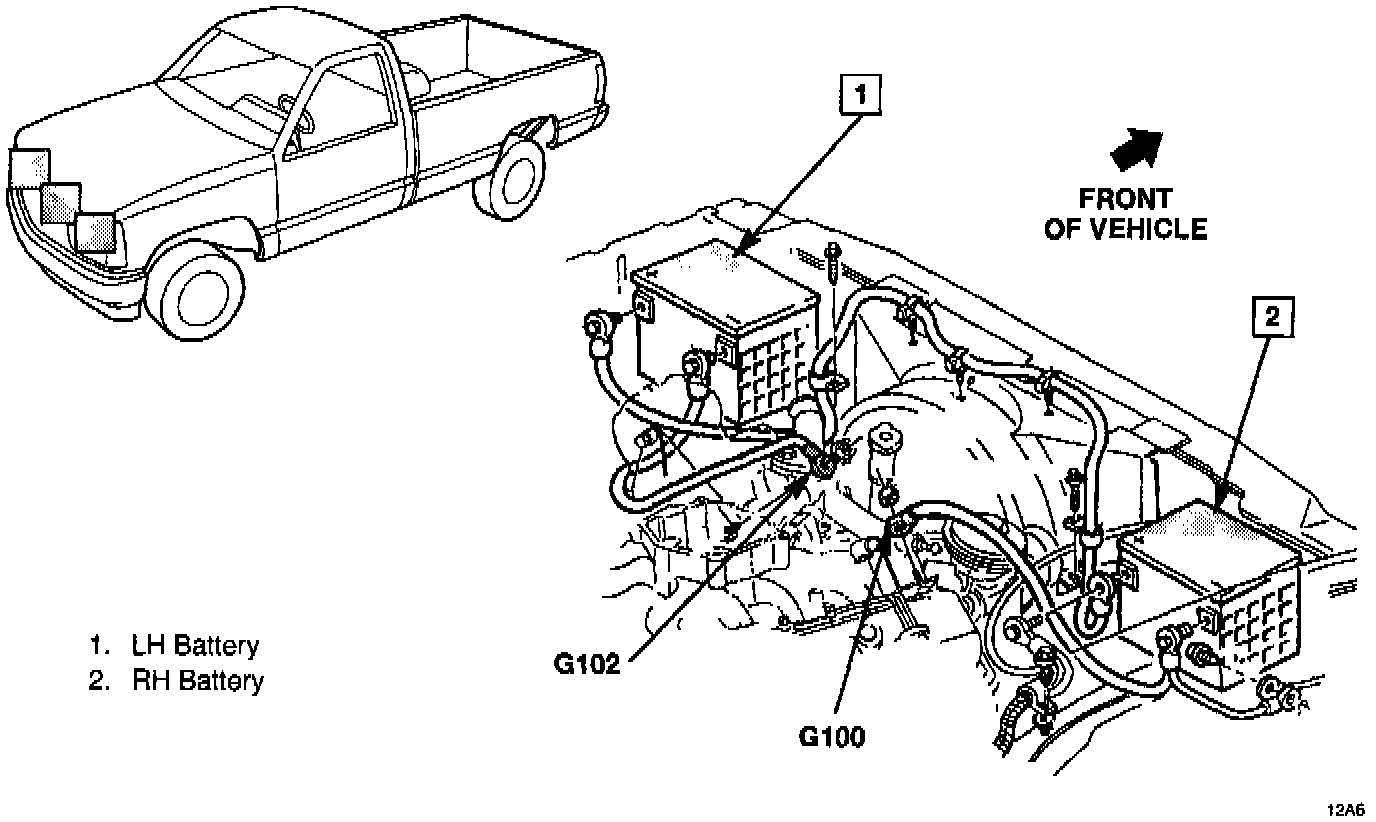 1

FRONT OF VEHICLE

2

1. LH Battery
2. RH Battery

G102

G100

12A6