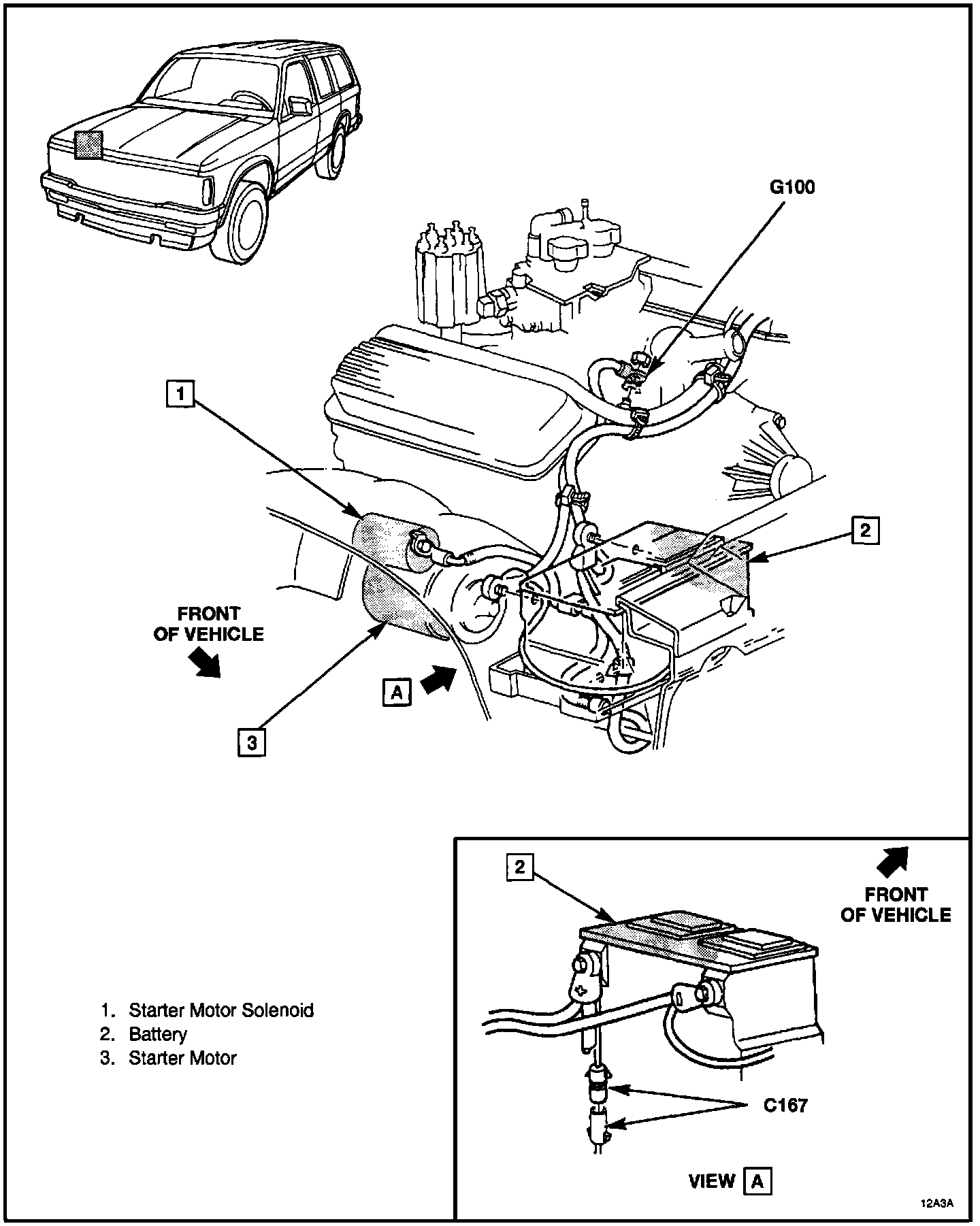 G100

1

2

FRONT OF VEHICLE

A

3

2

FRONT OF VEHICLE

1. Starter Motor Solenoid
2. Battery
3. Starter Motor

C167

VIEW A

12A3A