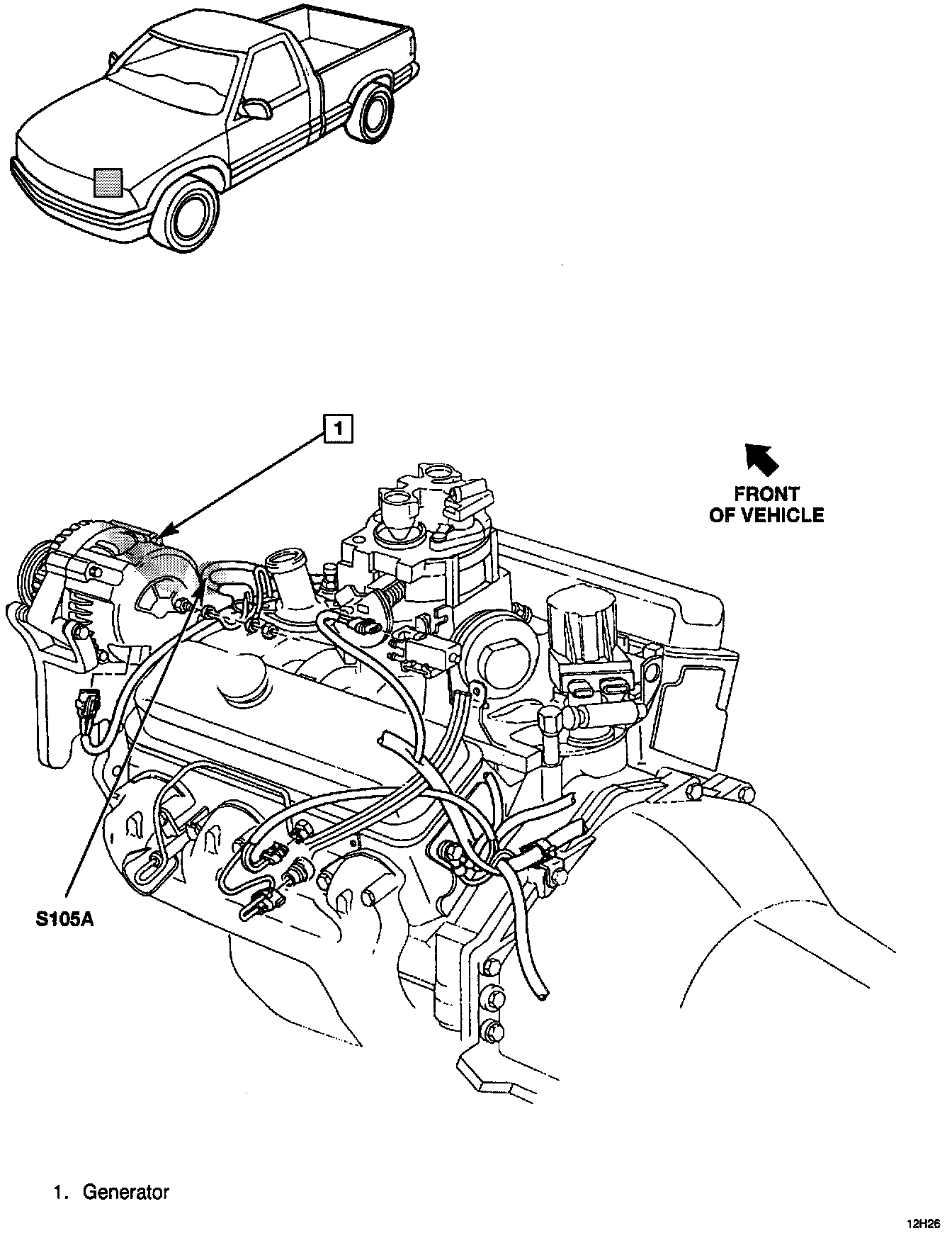 1

FRONT OF VEHICLE

S105A

1. Generator

12H26