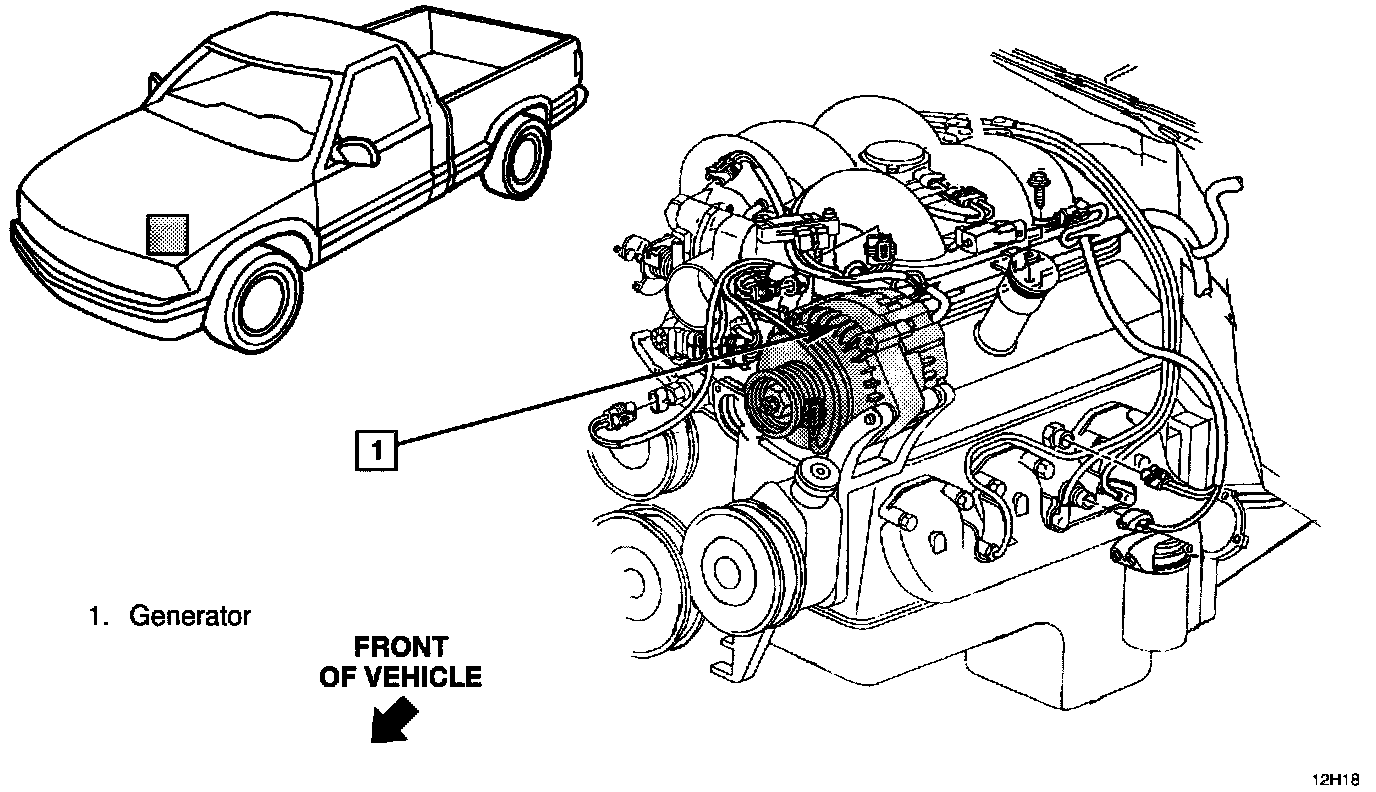 1

1. Generator

FRONT
OF VEHICLE

12H18