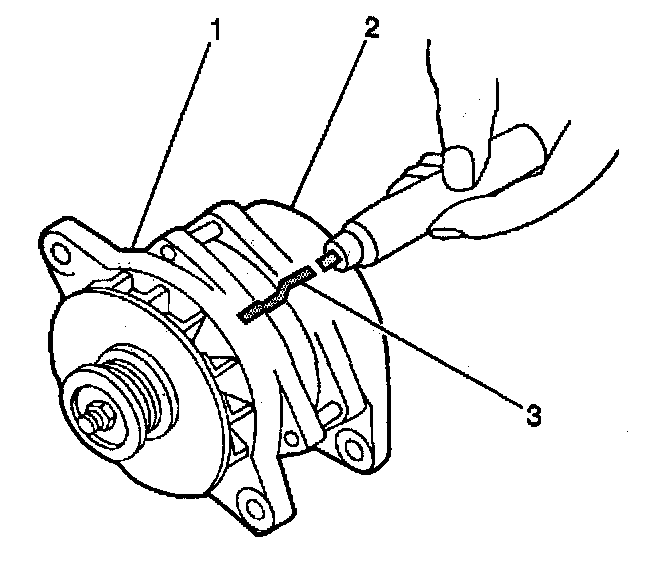 1
2
3