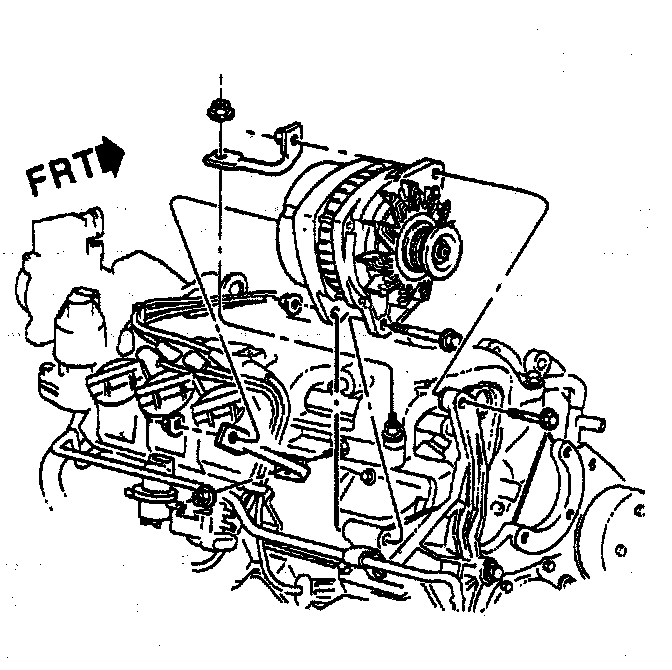 FRT