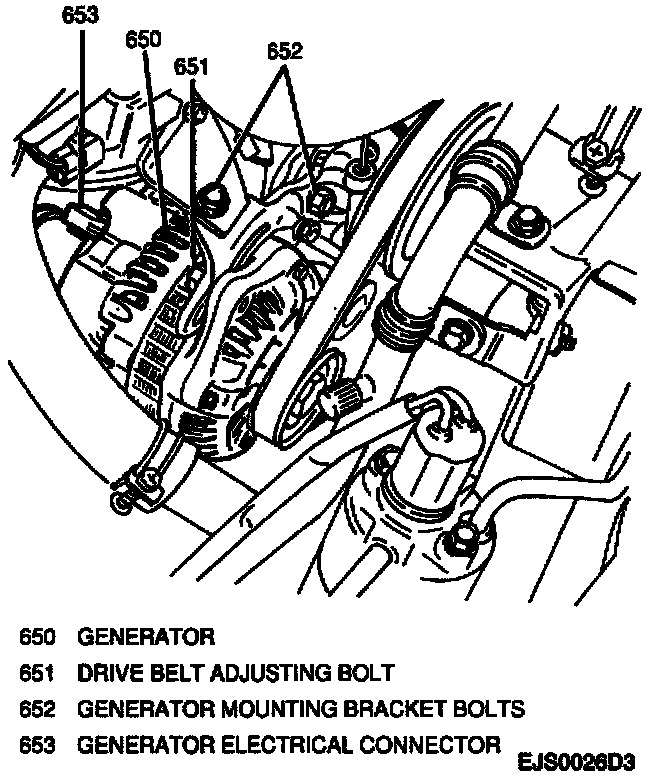 653
650
651
652

650 GENERATOR
651 DRIVE BELT ADJUSTING BOLT
652 GENERATOR MOUNTING BRACKET BOLTS
653 GENERATOR ELECTRICAL CONNECTOR
EJS0026D3