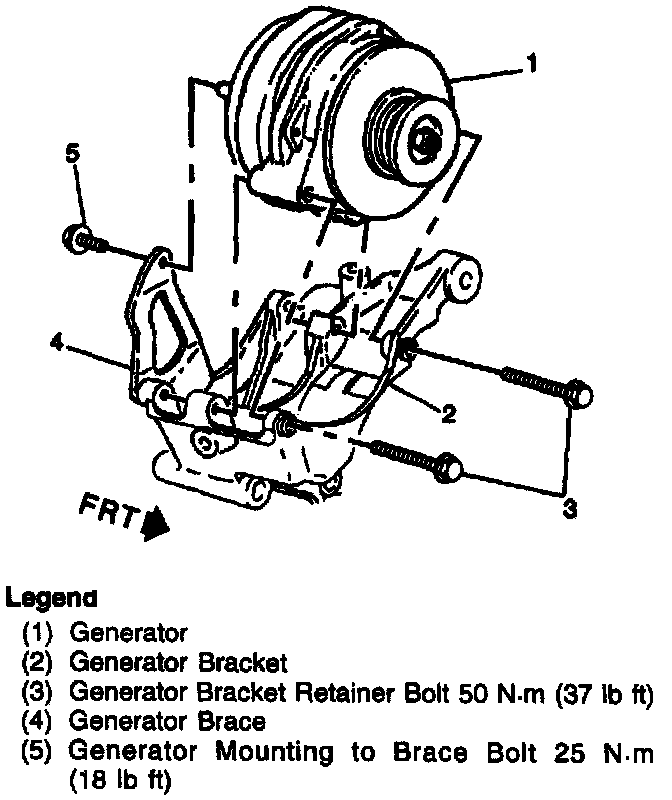 1
5
4
2
3
FRT

Legend
(1) Generator
(2) Generator Bracket
(3) Generator Bracket Retainer Bolt 50 N·m (37 lb ft)
(4) Generator Brace
(5) Generator Mounting to Brace Bolt 25 N·m (18 lb ft)