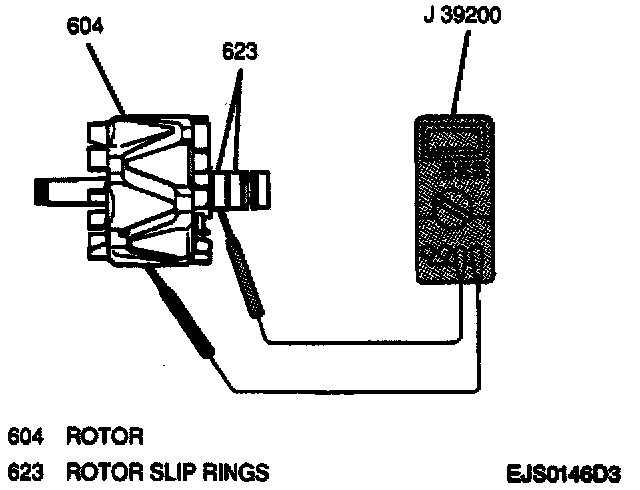 604

623

J 39200

604 ROTOR
623 ROTOR SLIP RINGS

EJS0146D3