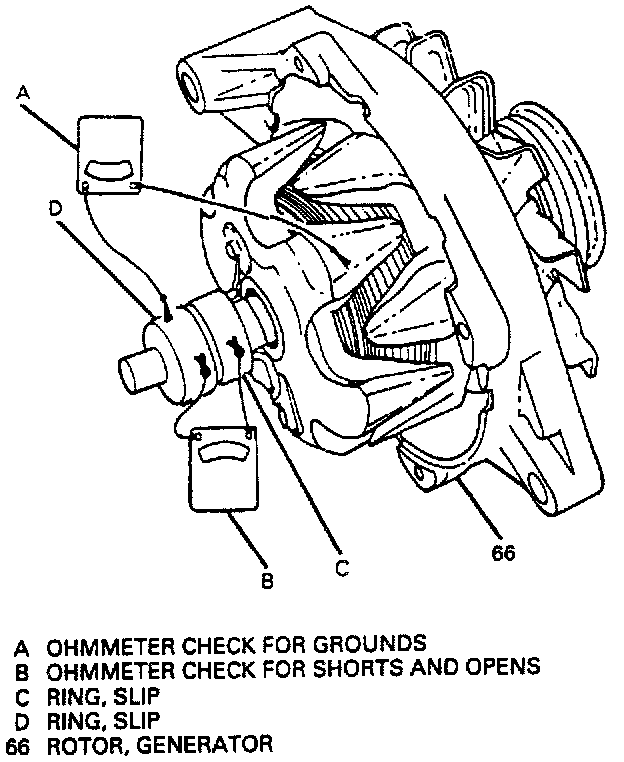 A

D

B

C

66

A OHMMETER CHECK FOR GROUNDS
B OHMMETER CHECK FOR SHORTS AND OPENS
C RING, SLIP
D RING, SLIP
66 ROTOR, GENERATOR