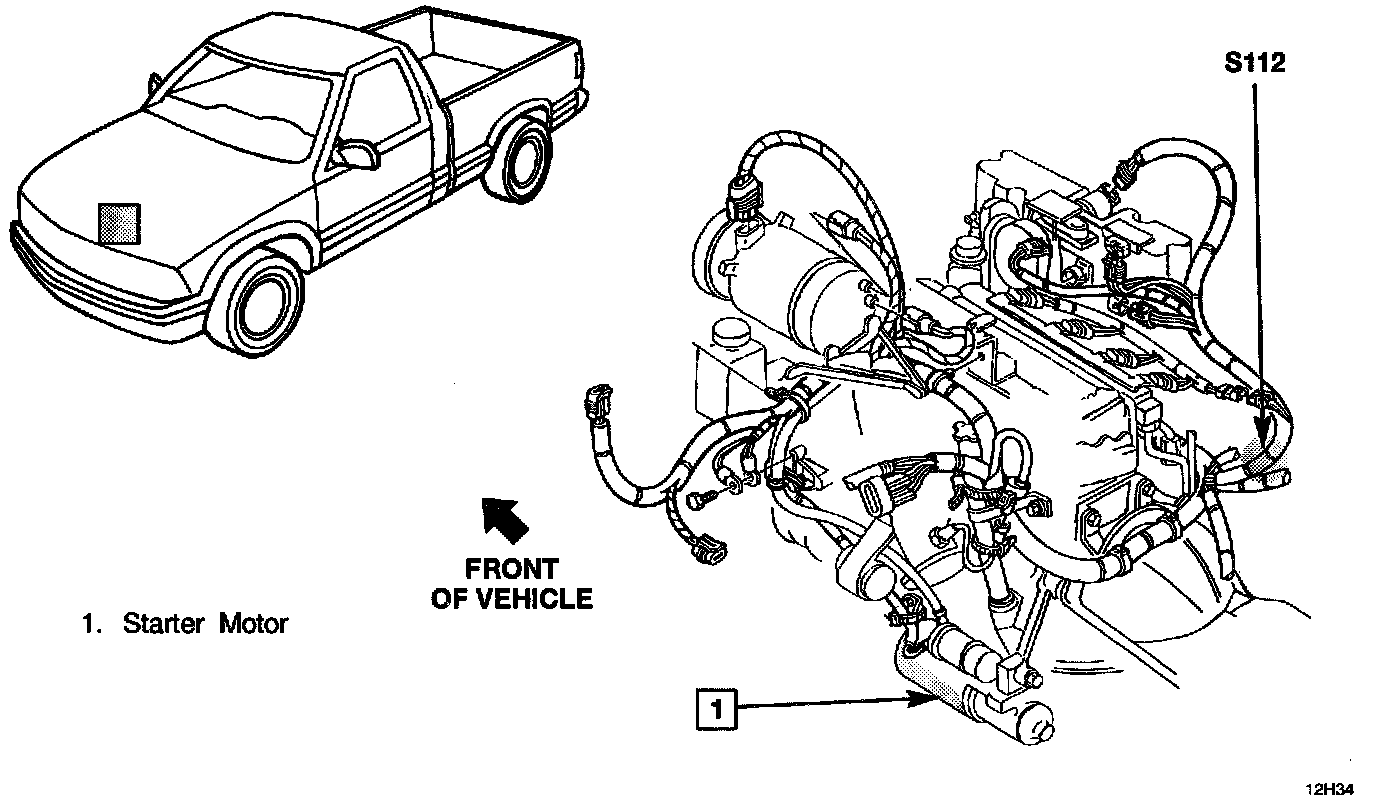 S112

FRONT OF VEHICLE

1. Starter Motor

1

12H34