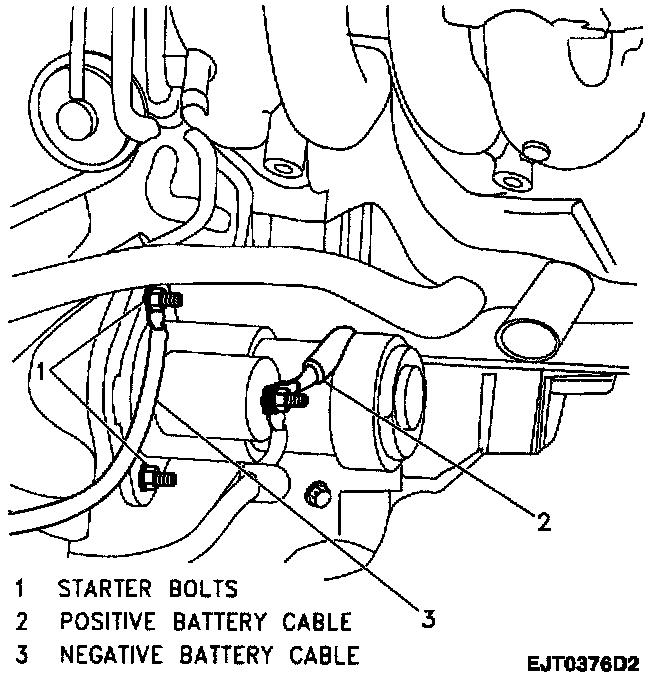 1

2

3

1 STARTER BOLTS
2 POSITIVE BATTERY CABLE
3 NEGATIVE BATTERY CABLE

EJT0376D2