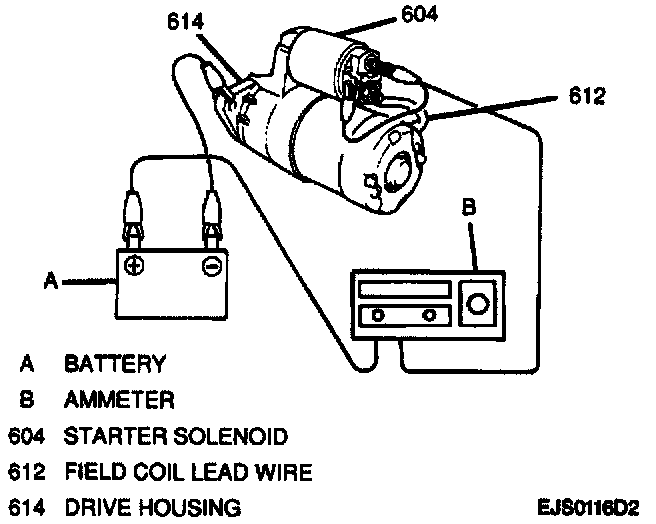 614

604

612

B

A

A BATTERY

B AMMETER

604 STARTER SOLENOID

612 FIELD COIL LEAD WIRE

614 DRIVE HOUSING

EJS0116D2