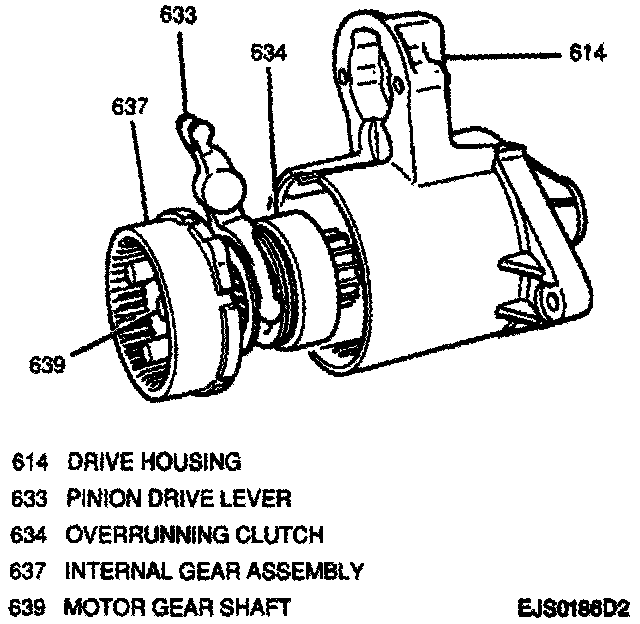 633
634
614
637
639

614 DRIVE HOUSING
633 PINION DRIVE LEVER
634 OVERRUNNING CLUTCH
637 INTERNAL GEAR ASSEMBLY
639 MOTOR GEAR SHAFT

EJS0186D2