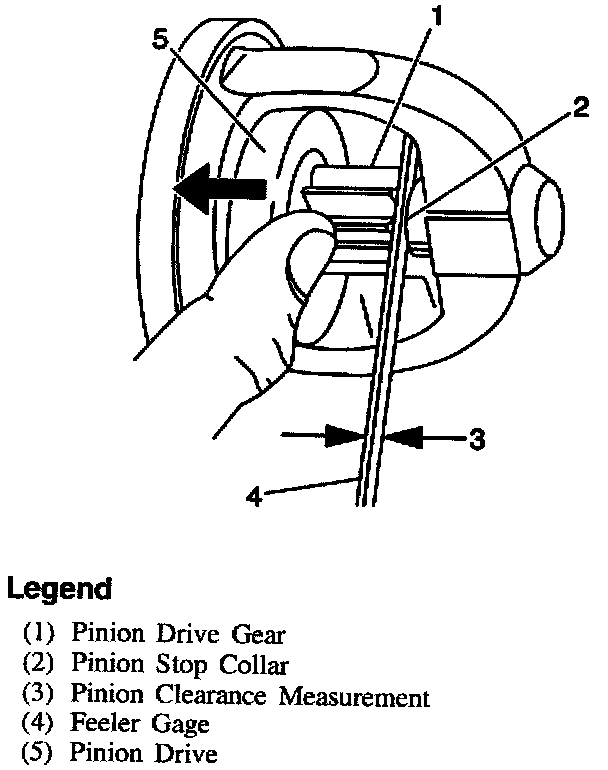 5
1
2
3
4

Legend
(1) Pinion Drive Gear
(2) Pinion Stop Collar
(3) Pinion Clearance Measurement
(4) Feeler Gage
(5) Pinion Drive