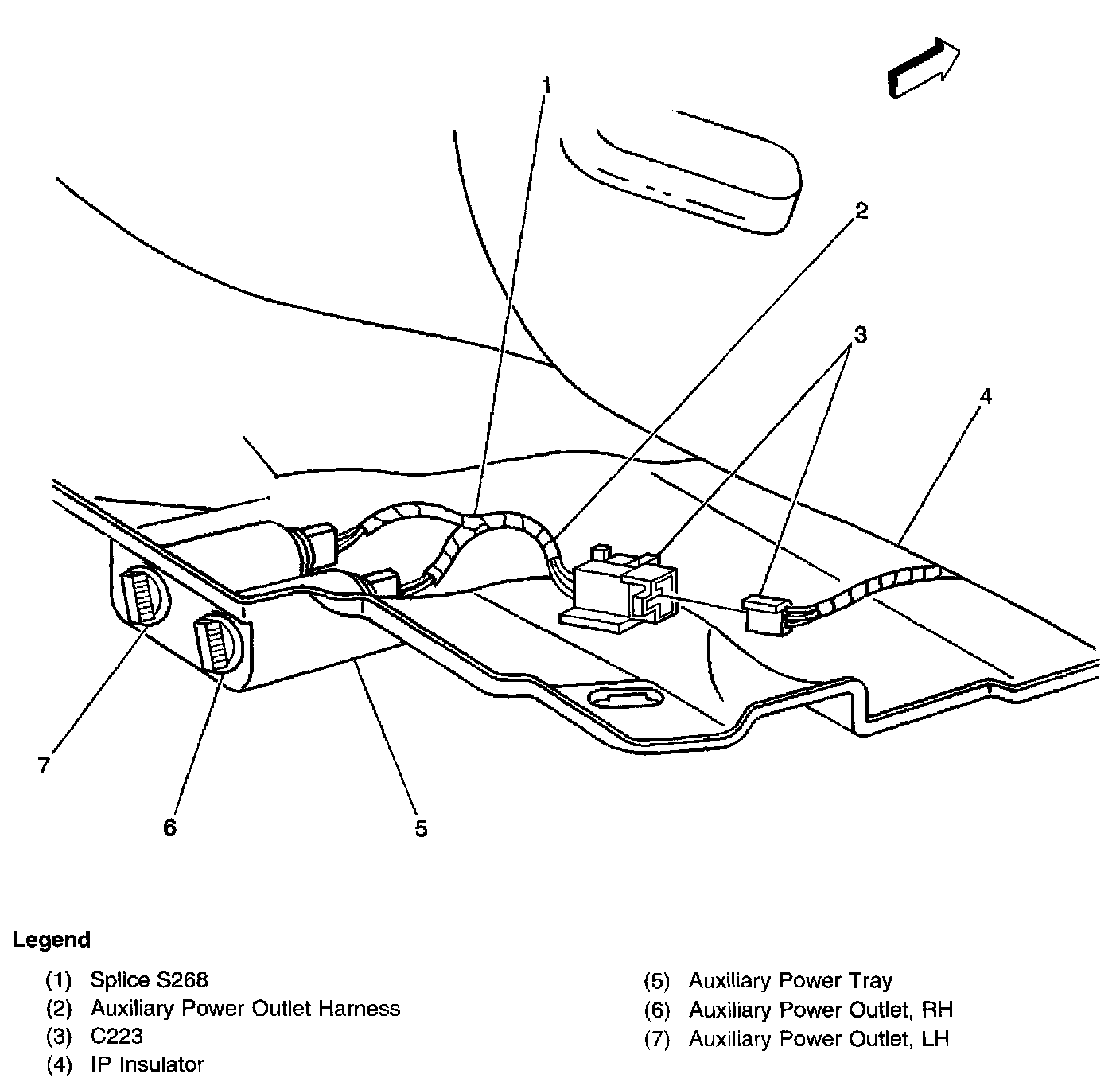 1

2

3

4

7

6

5

Legend

(1) Splice S268
(2) Auxiliary Power Outlet Harness
(3) C223
(4) IP Insulator

(5) Auxiliary Power Tray
(6) Auxiliary Power Outlet, RH
(7) Auxiliary Power Outlet, LH