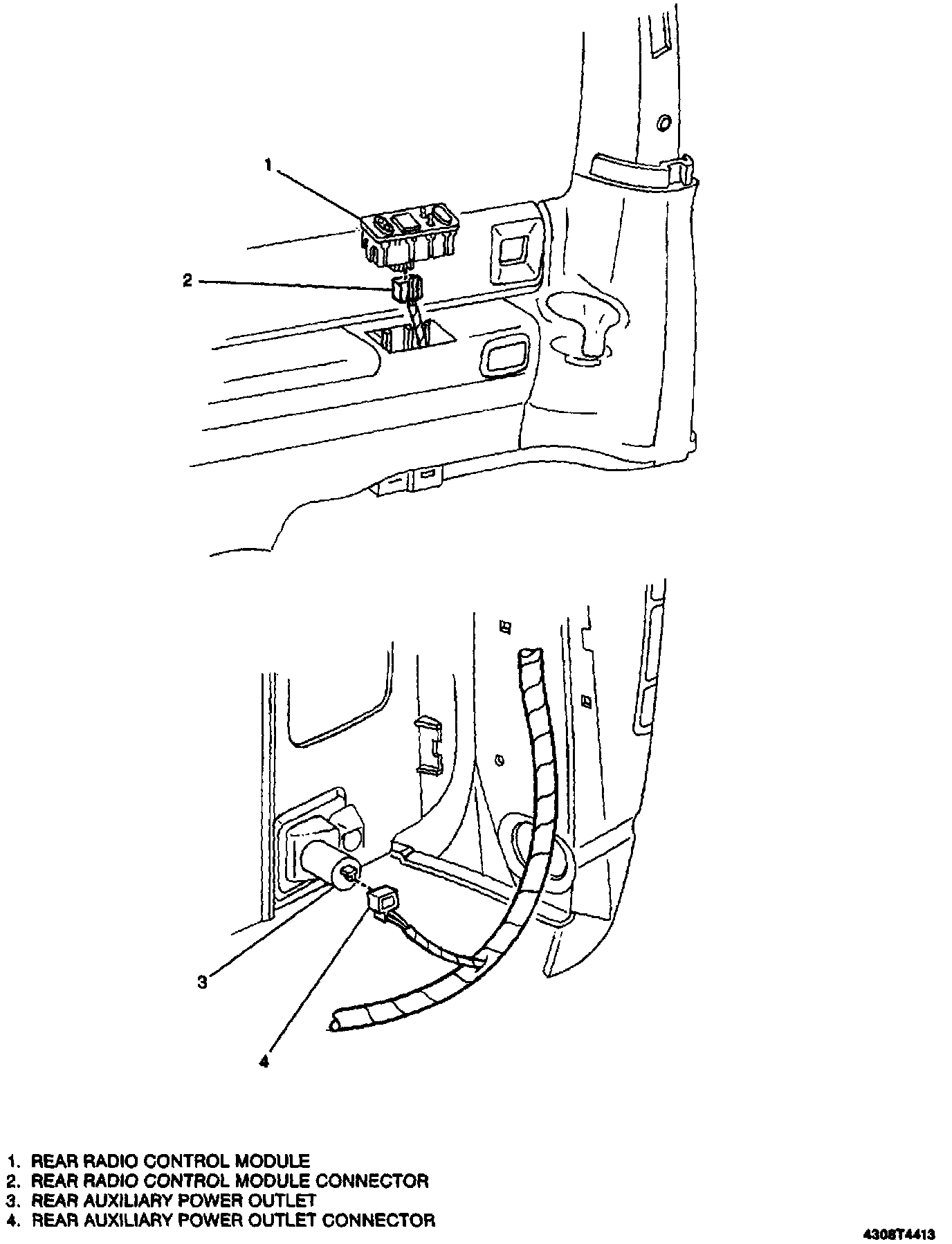 1
2
3
4

1. REAR RADIO CONTROL MODULE
2. REAR RADIO CONTROL MODULE CONNECTOR
3. REAR AUXILIARY POWER OUTLET
4. REAR AUXILIARY POWER OUTLET CONNECTOR

4308T4413