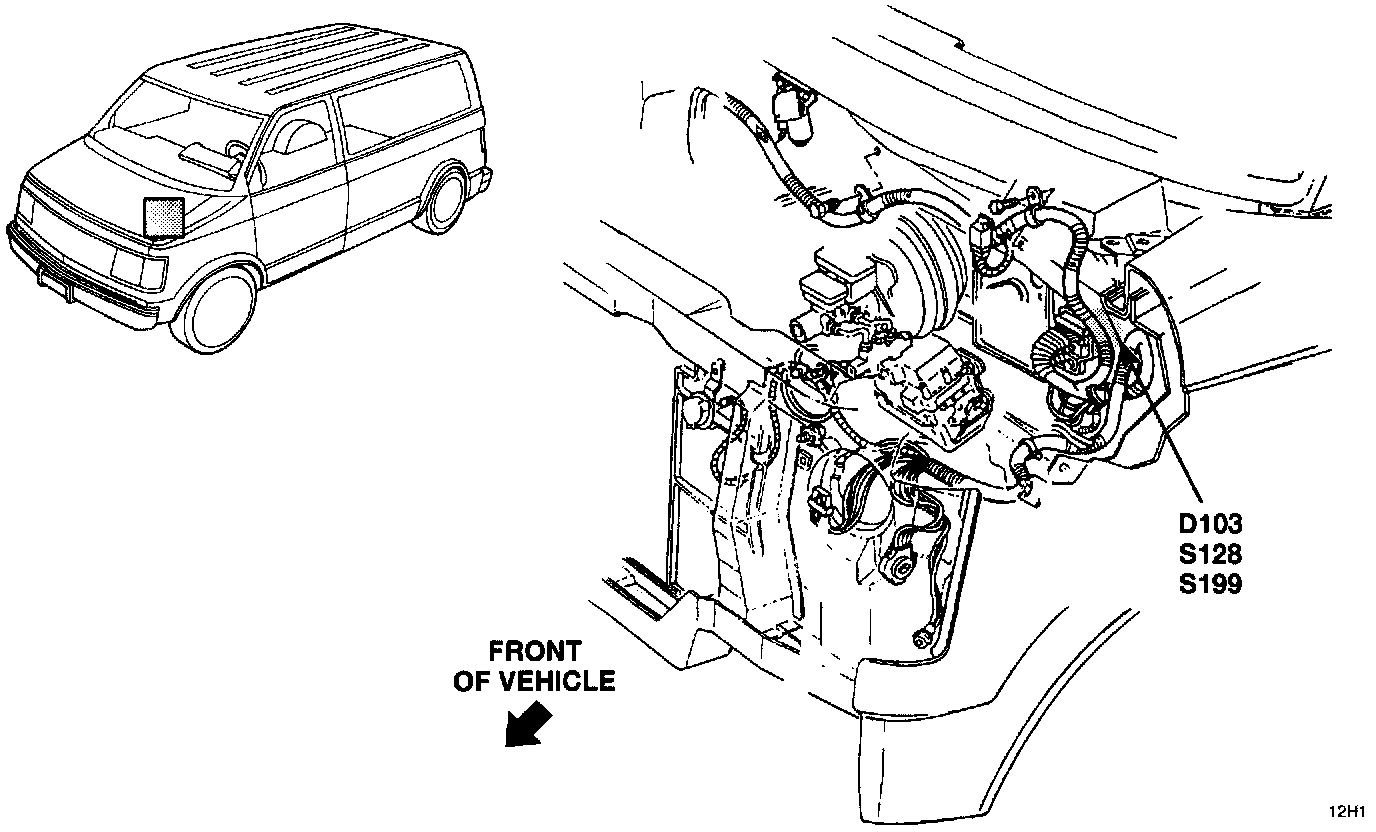 D103
S128
S199

FRONT
OF VEHICLE

12H1